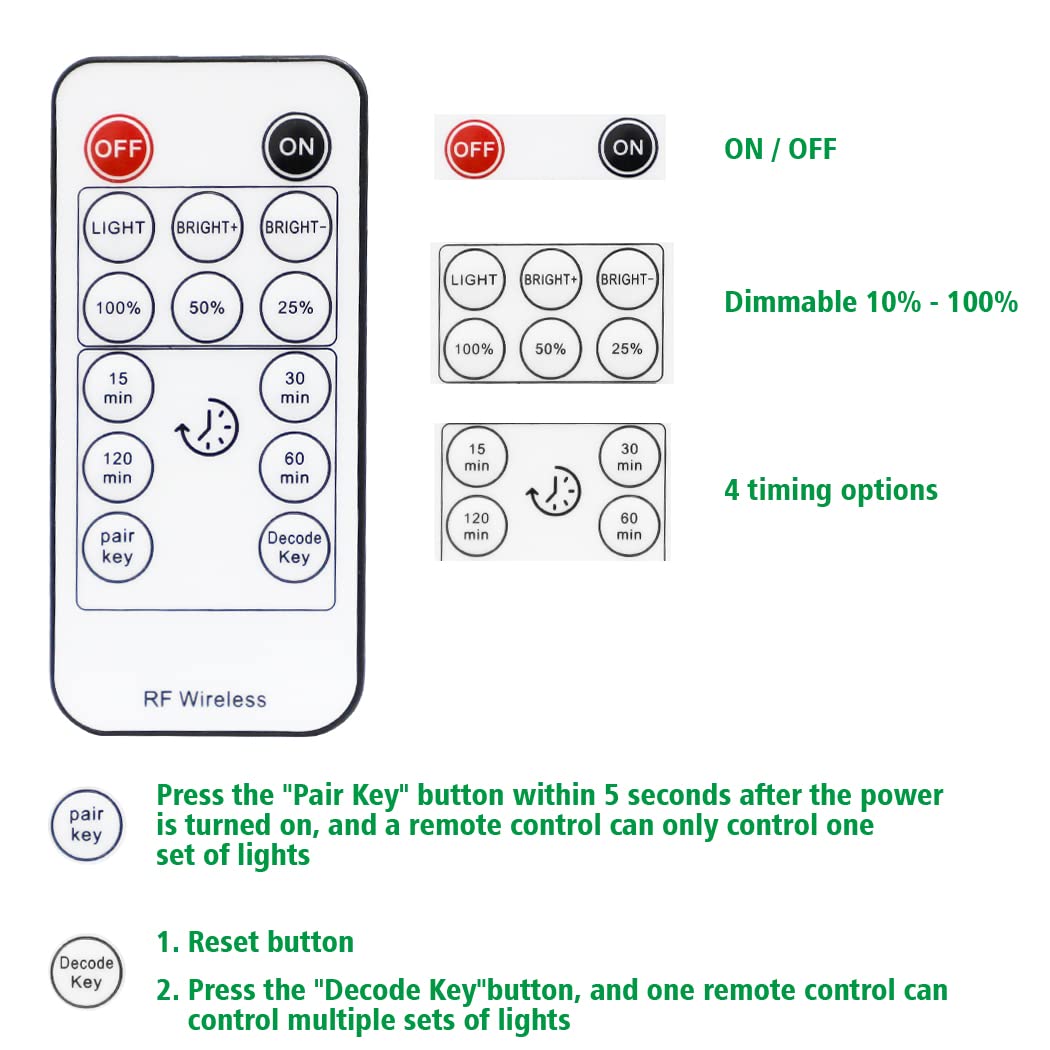 OFF ON

LIGHT BRIGHT+ BRIGHT-

100% 50% 25%

15 min 30 min

120 min 60 min

pair key Decode Key

RF Wireless

OFF ON

ON / OFF

LIGHT BRIGHT+ BRIGHT-

100% 50% 25%

Dimmable 10% - 100%

15 min 30 min

120 min 60 min

4 timing options

pair key

Press the "Pair Key" button within 5 seconds after the power is turned on, and a remote control can only control one set of lights

Decode Key

1. Reset button

2. Press the "Decode Key"button, and one remote control can control multiple sets of lights