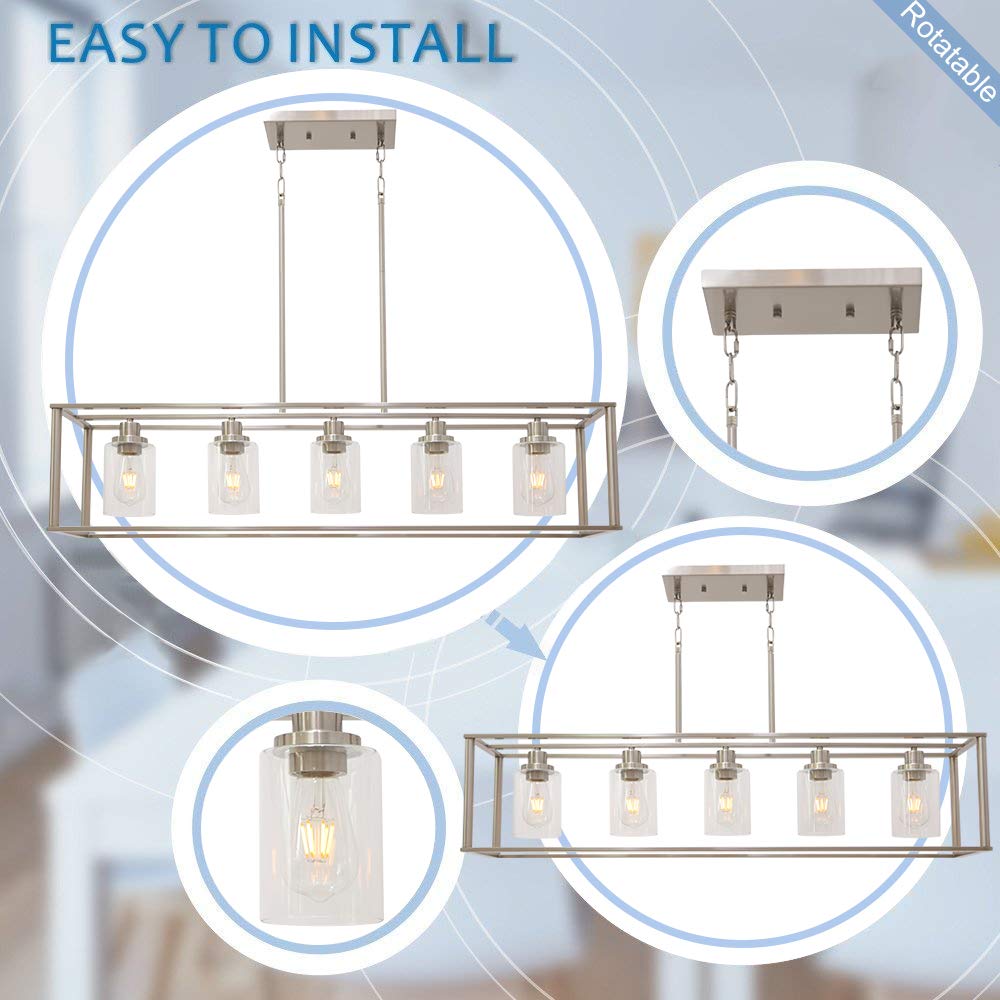 EASY TO INSTALL

Rotatable