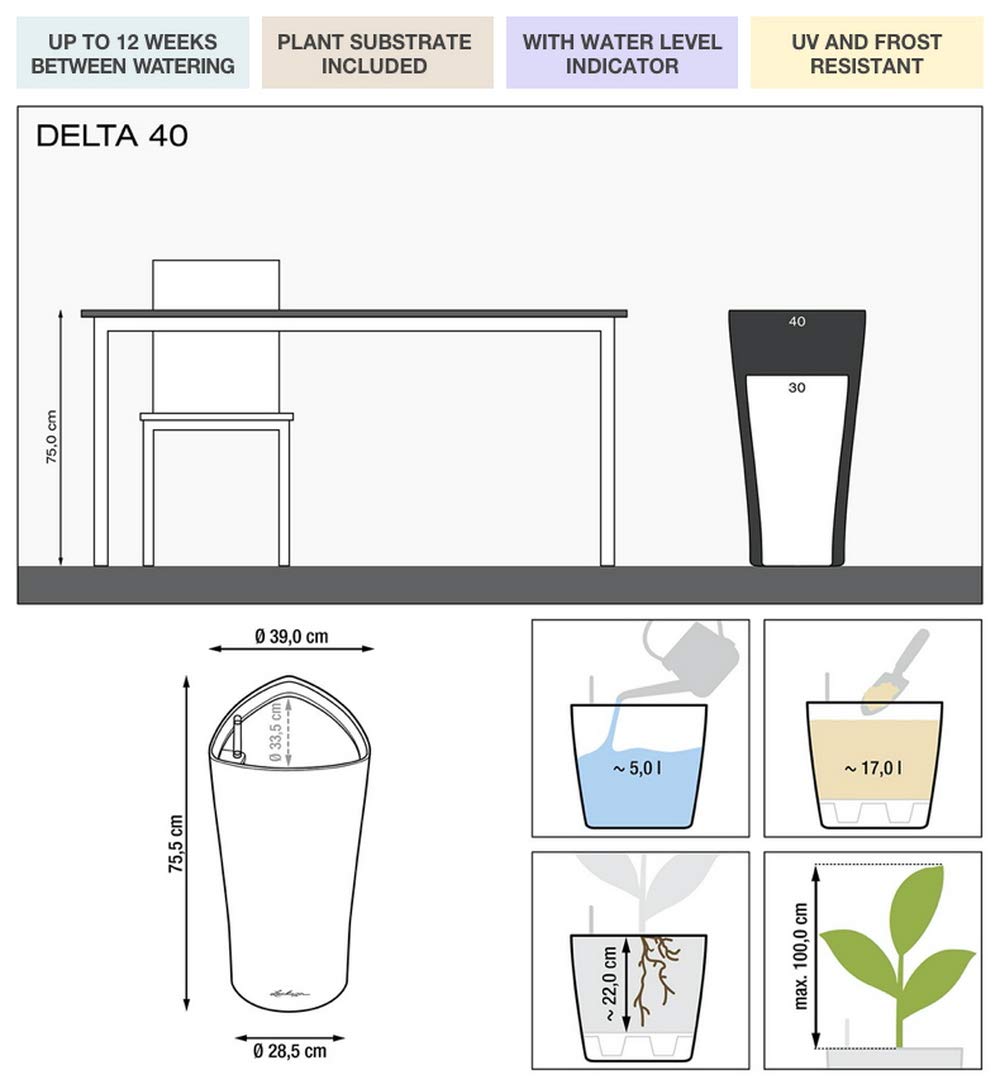 UP TO 12 WEEKS BETWEEN WATERING

PLANT SUBSTRATE INCLUDED

WITH WATER LEVEL INDICATOR

UV AND FROST RESISTANT

DELTA 40

75,0 cm

40

30

Ø 39,0 cm

Ø 33,5 cm

75,5 cm

Ø 28,5 cm

~ 5,0 l

~ 17,0 l

~ 22,0 cm

max. 100,0 cm