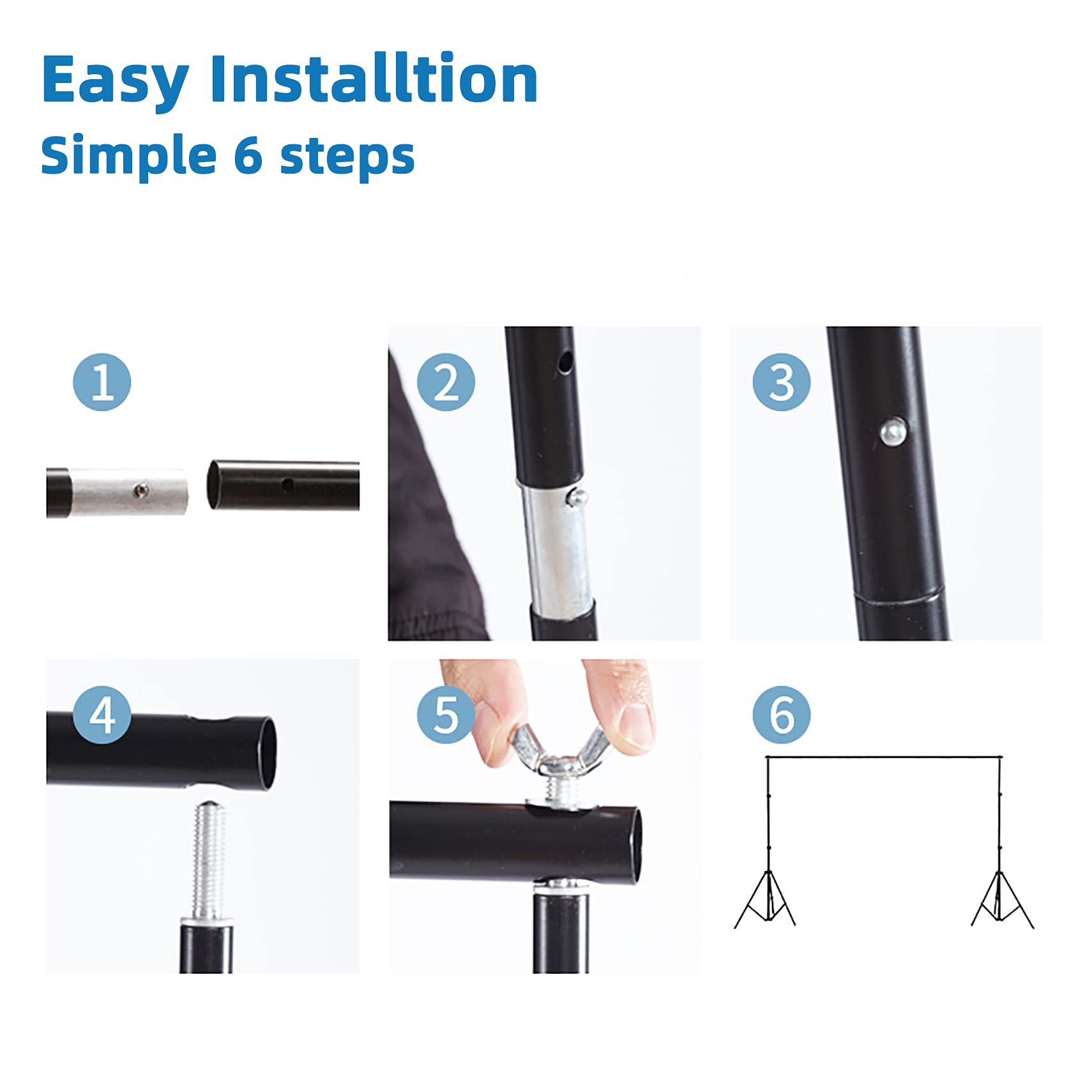 Easy Installtion
Simple 6 steps

1

2

3

4

5

6