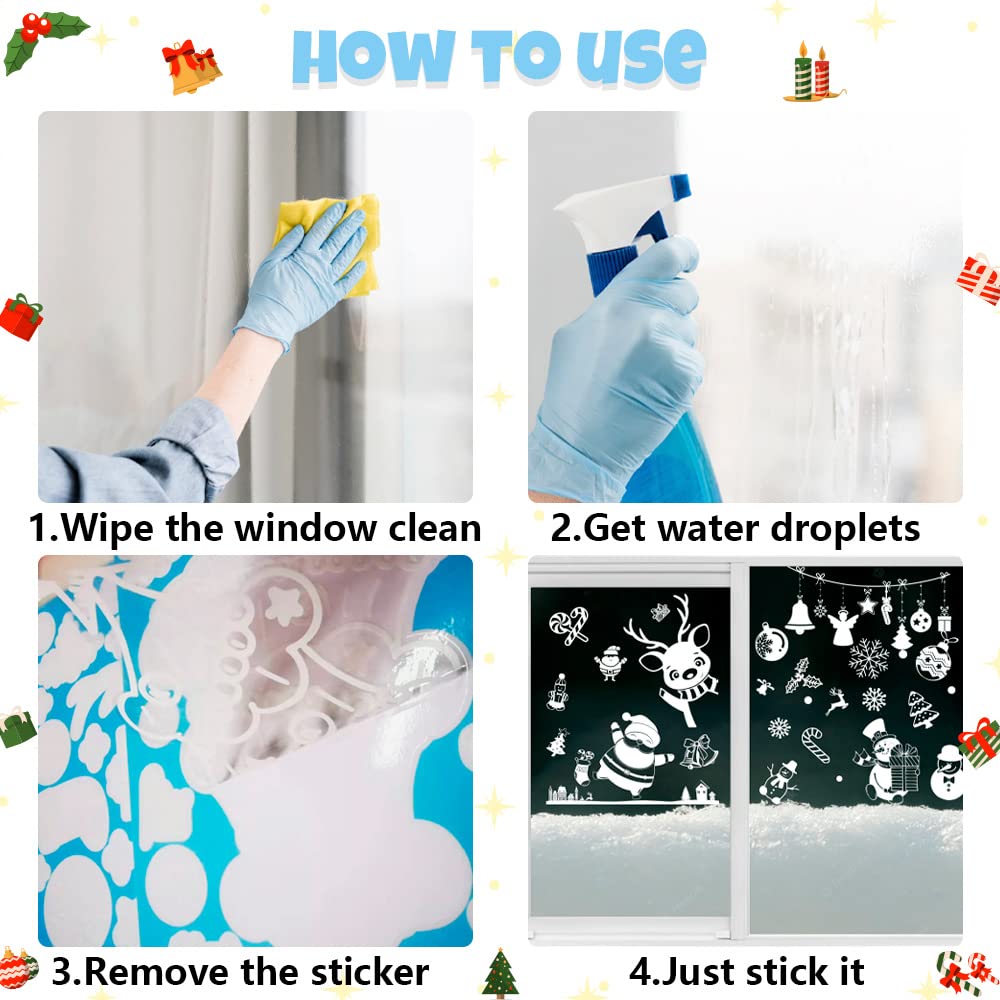 HOW TO USE

1.Wipe the window clean

2.Get water droplets

3.Remove the sticker

4.Just stick it