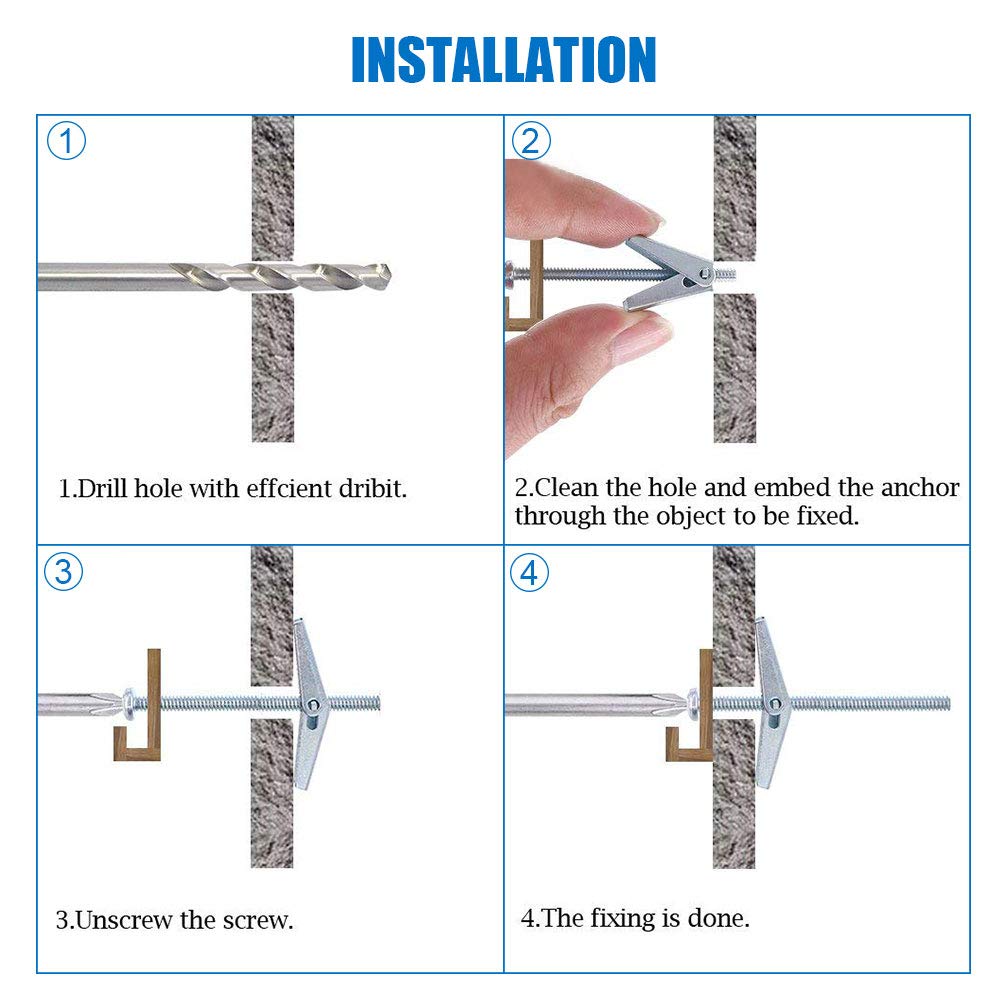 INSTALLATION

①

1.Drill hole with effcient dribit.

②

2.Clean the hole and embed the anchor through the object to be fixed.

③

3.Unscrew the screw.

④

4.The fixing is done.