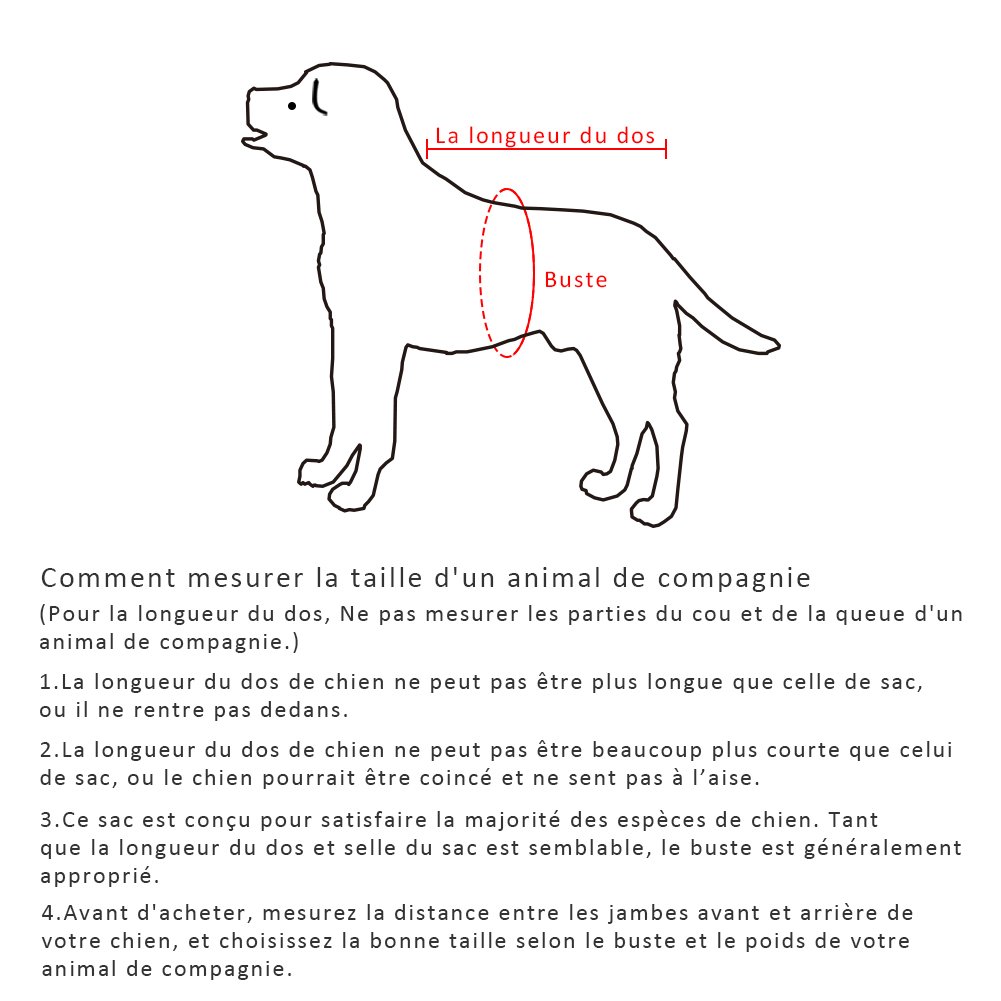 La longueur du dos

Buste

Comment mesurer la taille d'un animal de compagnie

(Pour la longueur du dos, Ne pas mesurer les parties du cou et de la queue d'un animal de compagnie.)

1.La longueur du dos de chien ne peut pas être plus longue que celle de sac, ou il ne rentre pas dedans.

2.La longueur du dos de chien ne peut pas être beaucoup plus courte que celui de sac, ou le chien pourrait être coincé et ne sent pas à l’aise.

3.Ce sac est conçu pour satisfaire la majorité des espèces de chien. Tant que la longueur du dos et selle du sac est semblable, le buste est généralement approprié.

4.Avant d'acheter, mesurez la distance entre les jambes avant et arrière de votre chien, et choisissez la bonne taille selon le buste et le poids de votre animal de compagnie.