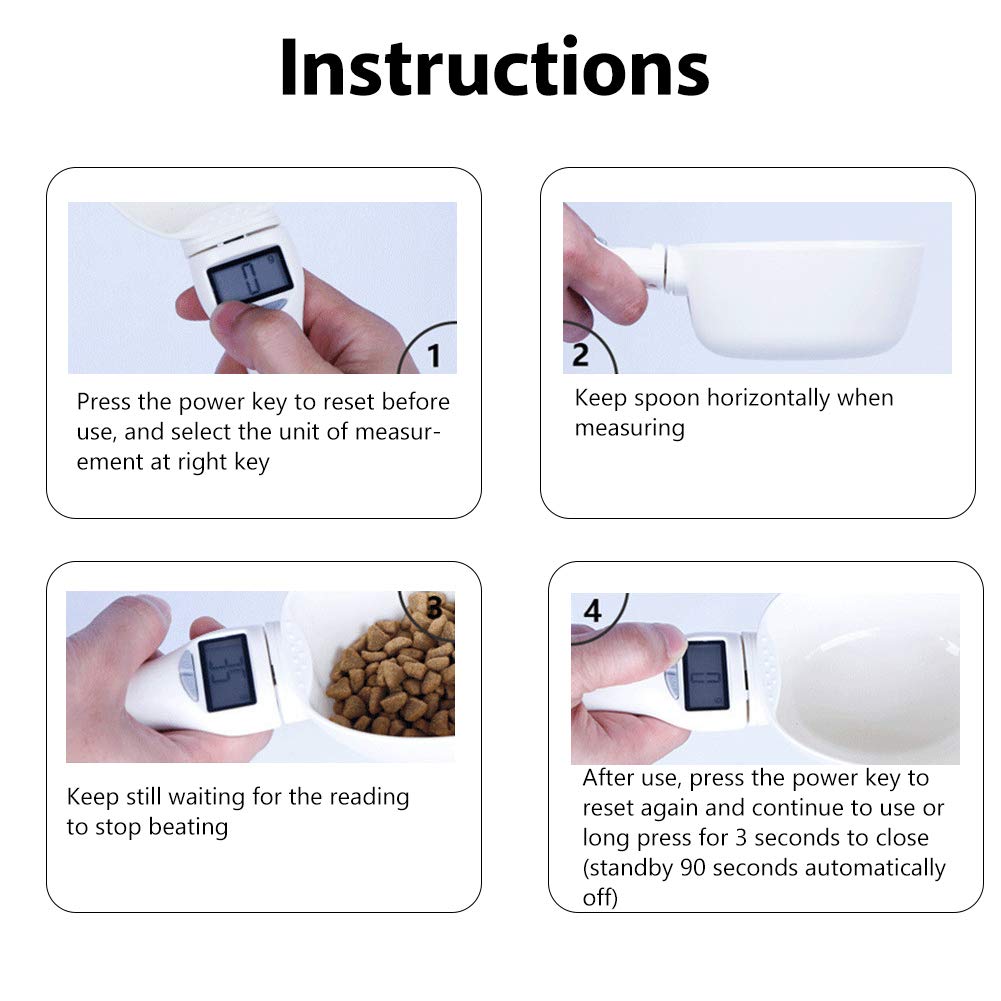 Instructions

1

Press the power key to reset before use, and select the unit of measurement at right key

2

Keep spoon horizontally when measuring

3

Keep still waiting for the reading to stop beating

4

After use, press the power key to reset again and continue to use or long press for 3 seconds to close (standby 90 seconds automatically off)