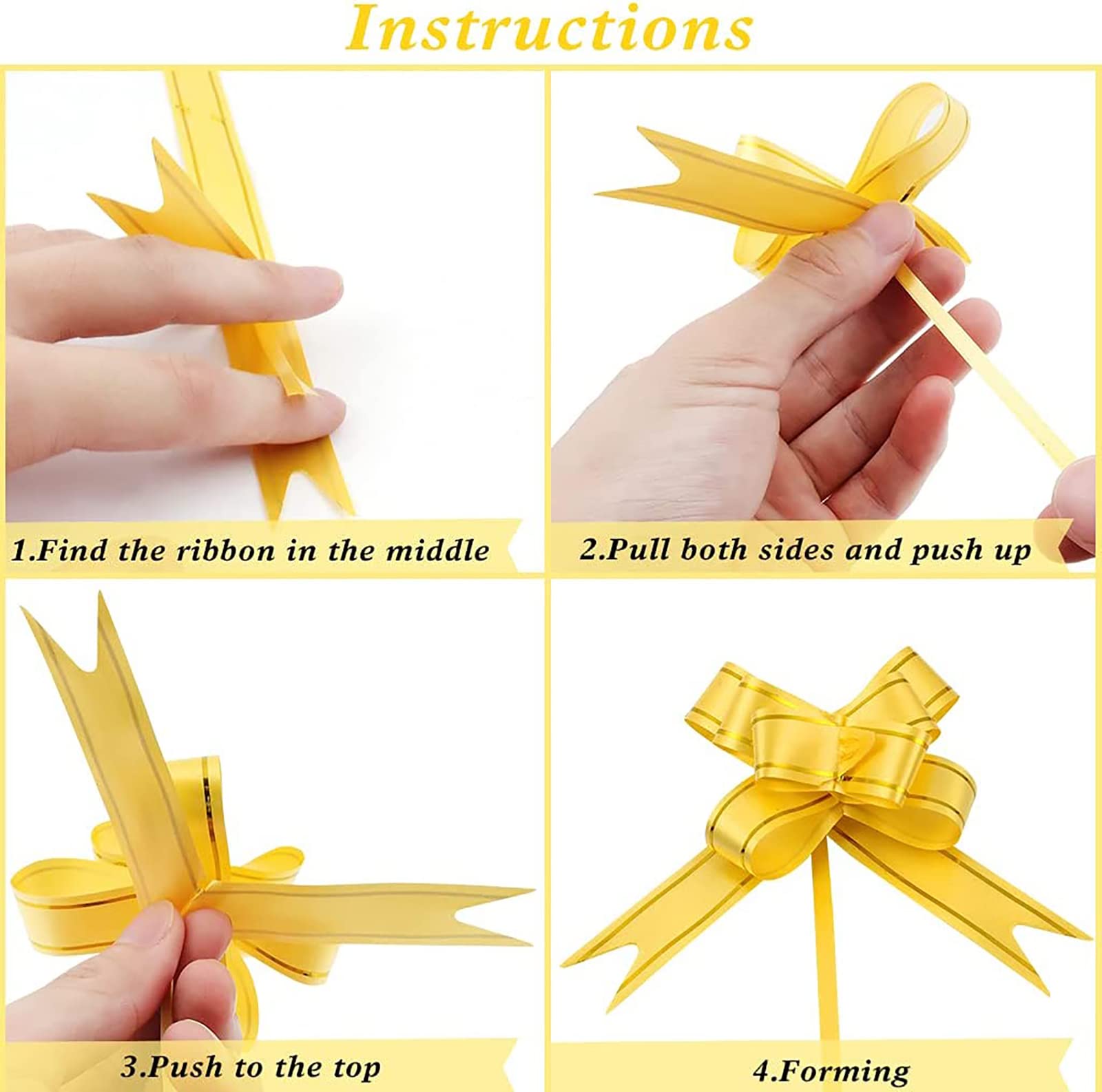 Instructions

1.Find the ribbon in the middle

2.Pull both sides and push up

3.Push to the top

4.Forming