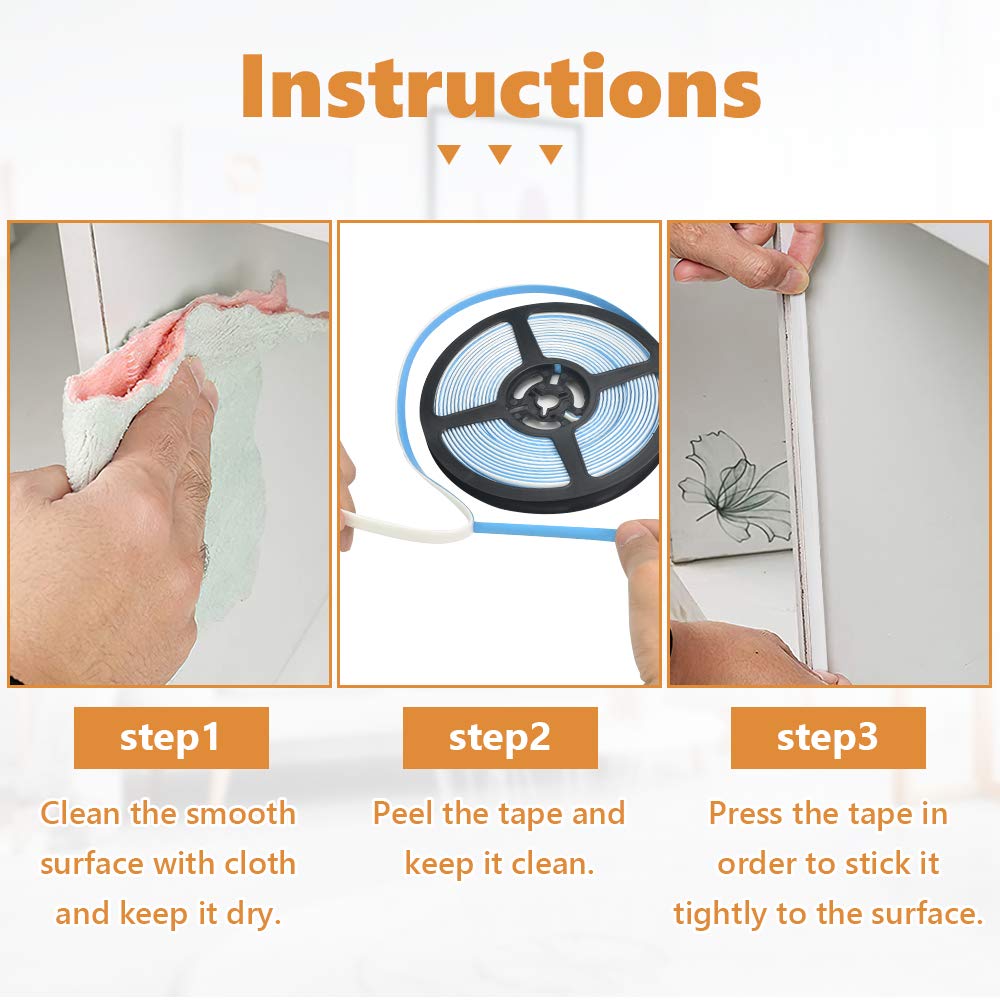 Instructions

step1

Clean the smooth surface with cloth and keep it dry.

step2

Peel the tape and keep it clean.

step3

Press the tape in order to stick it tightly to the surface.