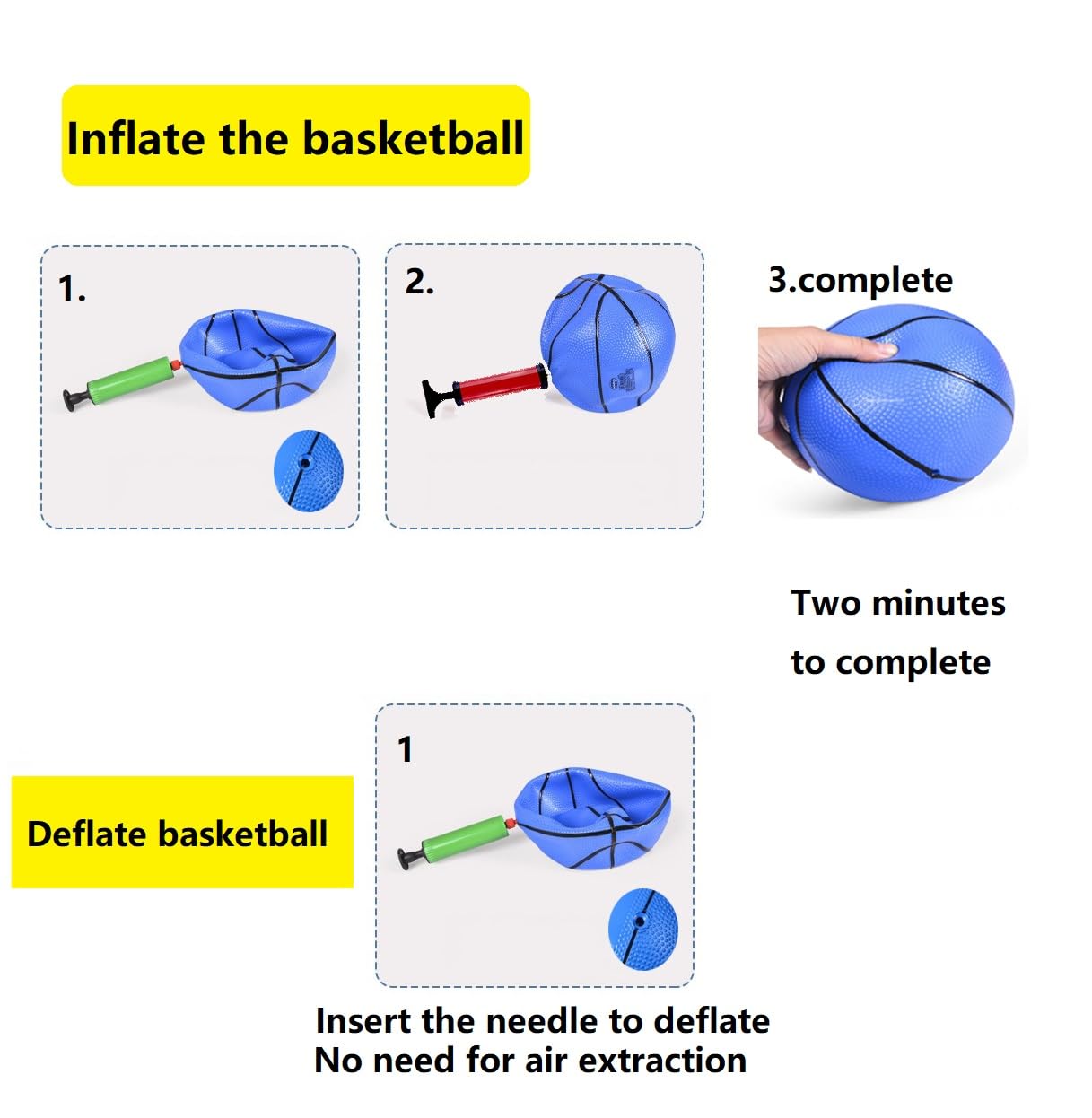 Inflate the basketball

1.

2.

3.complete

Two minutes to complete

Deflate basketball

1

Insert the needle to deflate
No need for air extraction