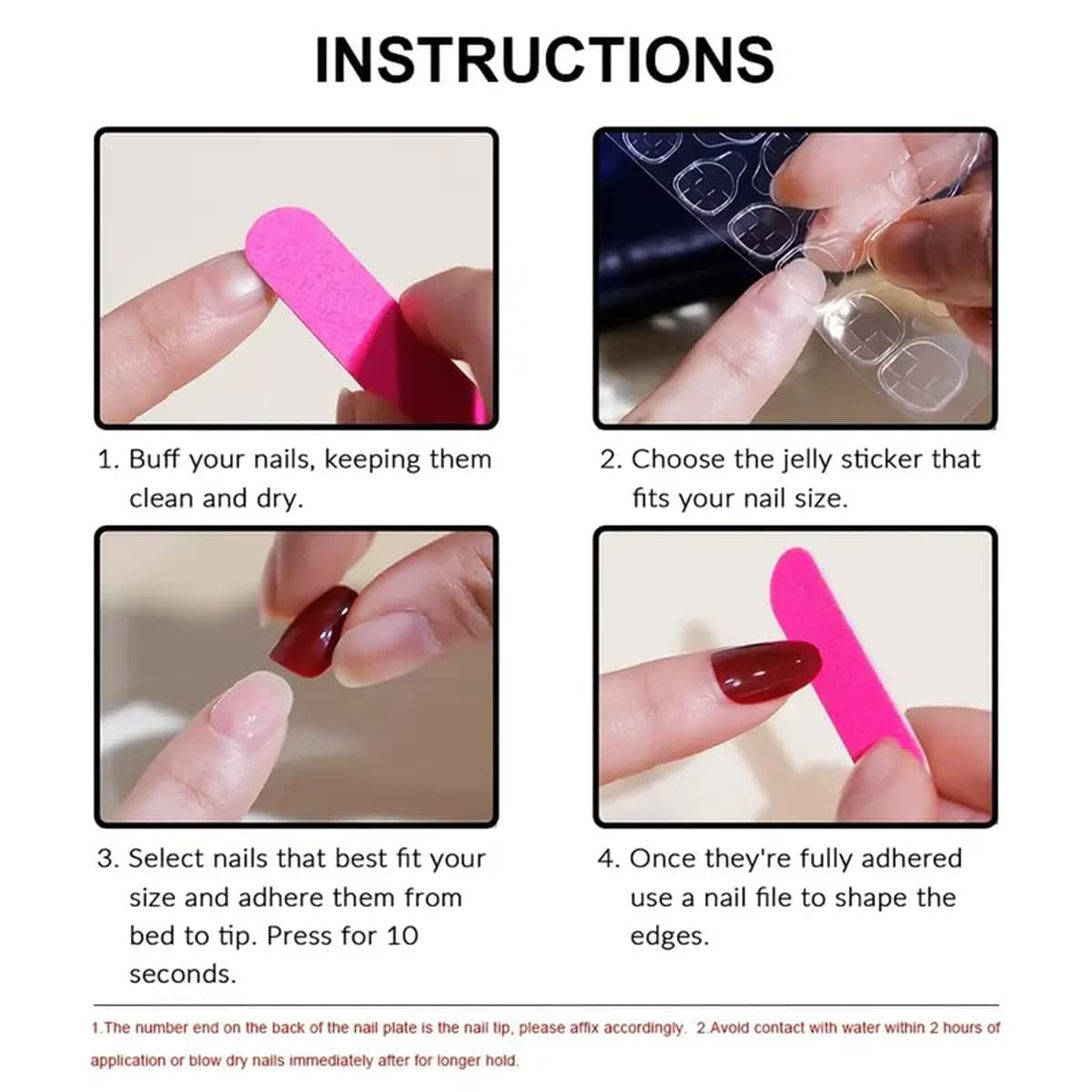 INSTRUCTIONS

1. Buff your nails, keeping them clean and dry.

2. Choose the jelly sticker that fits your nail size.

3. Select nails that best fit your size and adhere them from bed to tip. Press for 10 seconds.

4. Once they're fully adhered use a nail file to shape the edges.

1.The number end on the back of the nail plate is the nail tip, please affix accordingly. 2.Avoid contact with water within 2 hours of application or blow dry nails immediately after for longer hold.