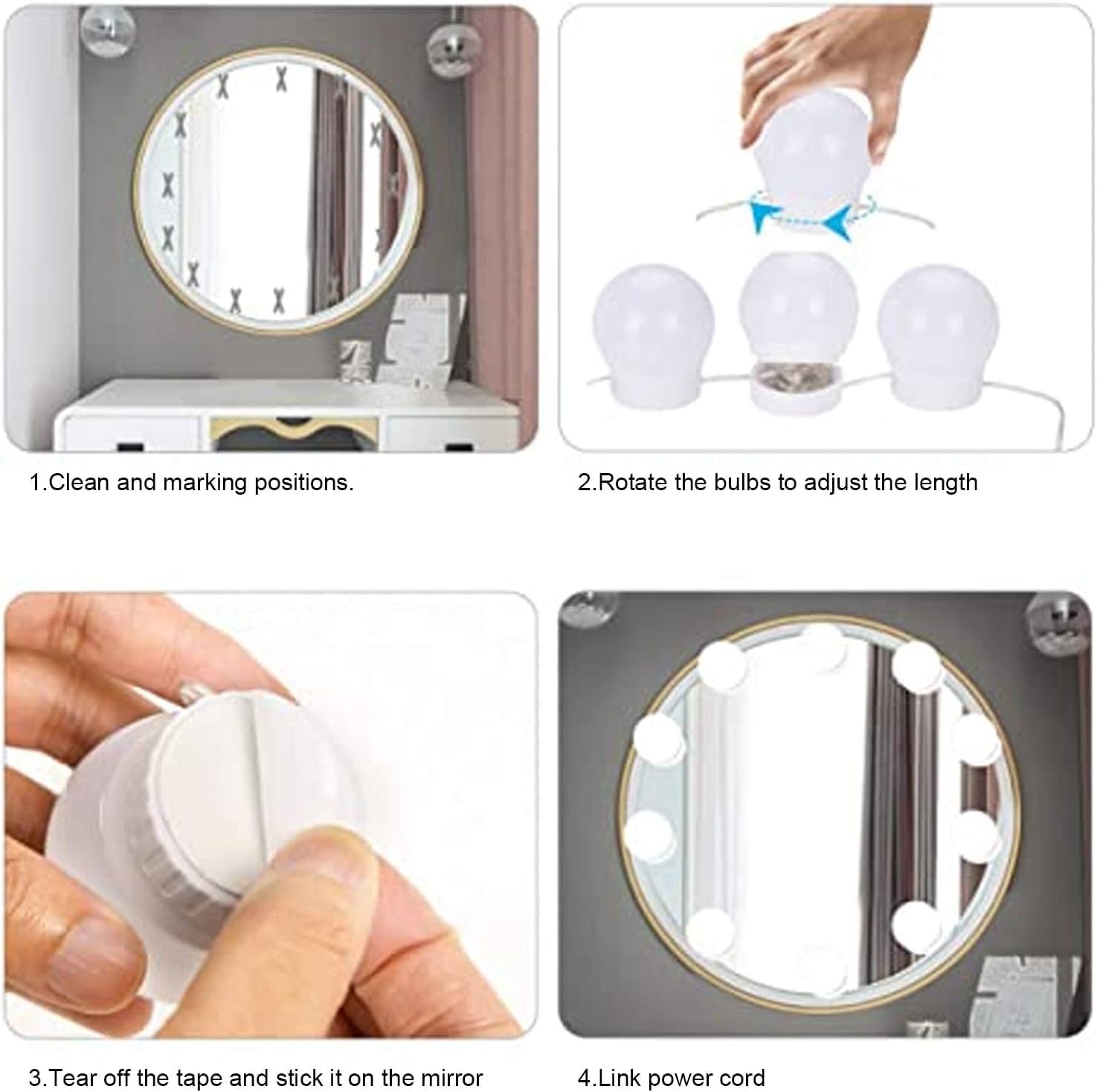 1.Clean and marking positions.

2.Rotate the bulbs to adjust the length

3.Tear off the tape and stick it on the mirror

4.Link power cord