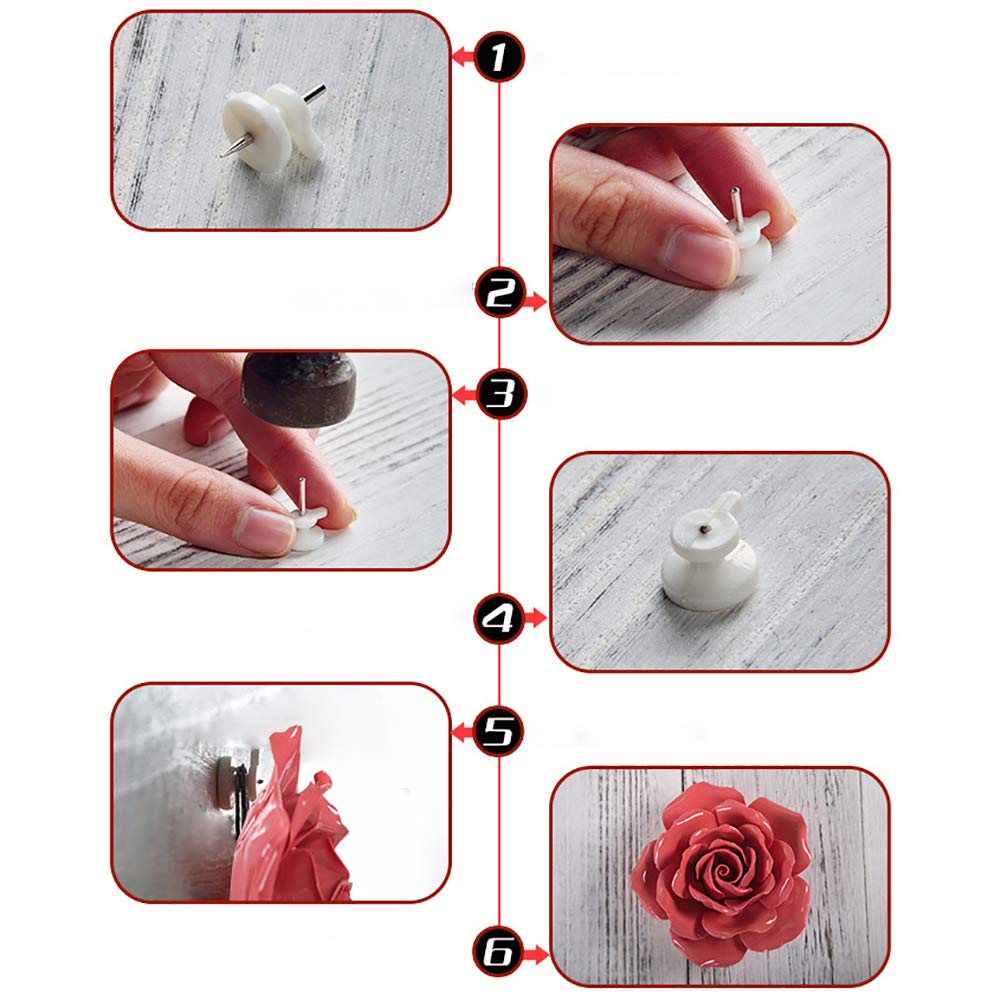 1
2
3
4
5
6