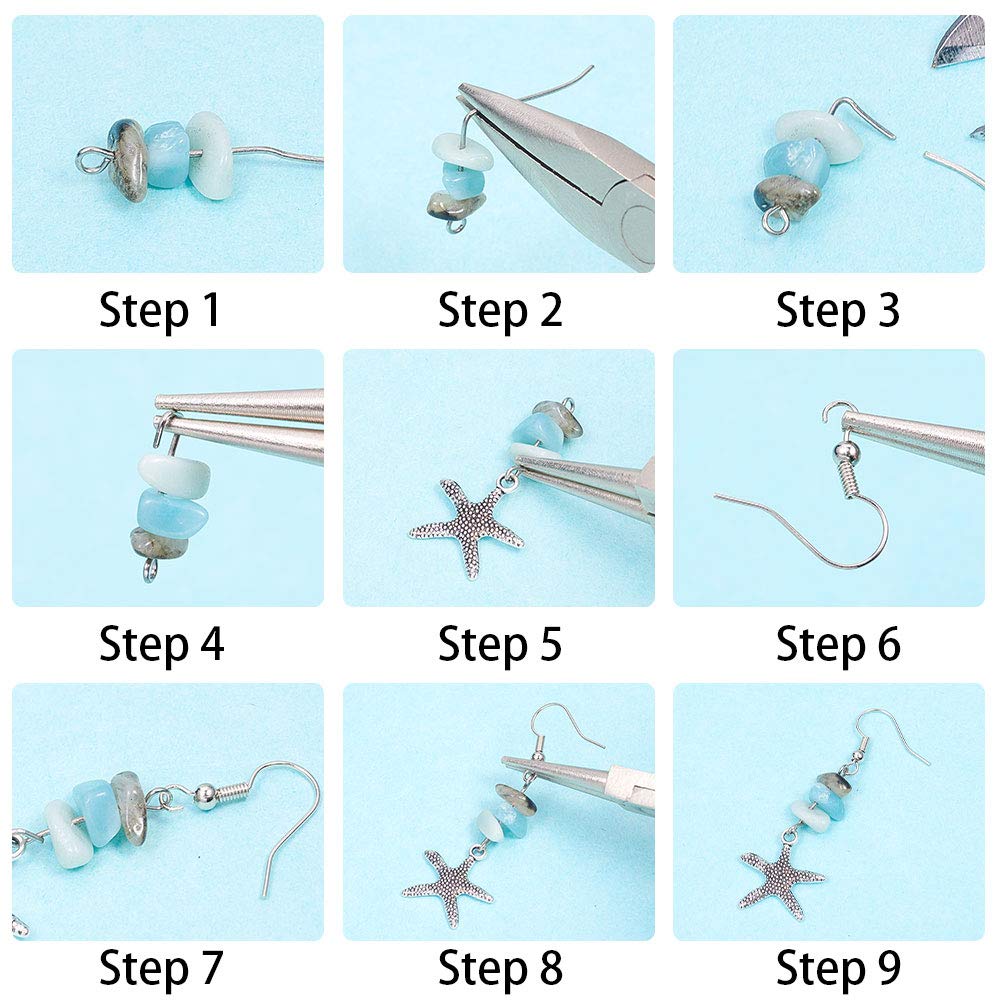 Step 1

Step 2

Step 3

Step 4

Step 5

Step 6

Step 7

Step 8

Step 9