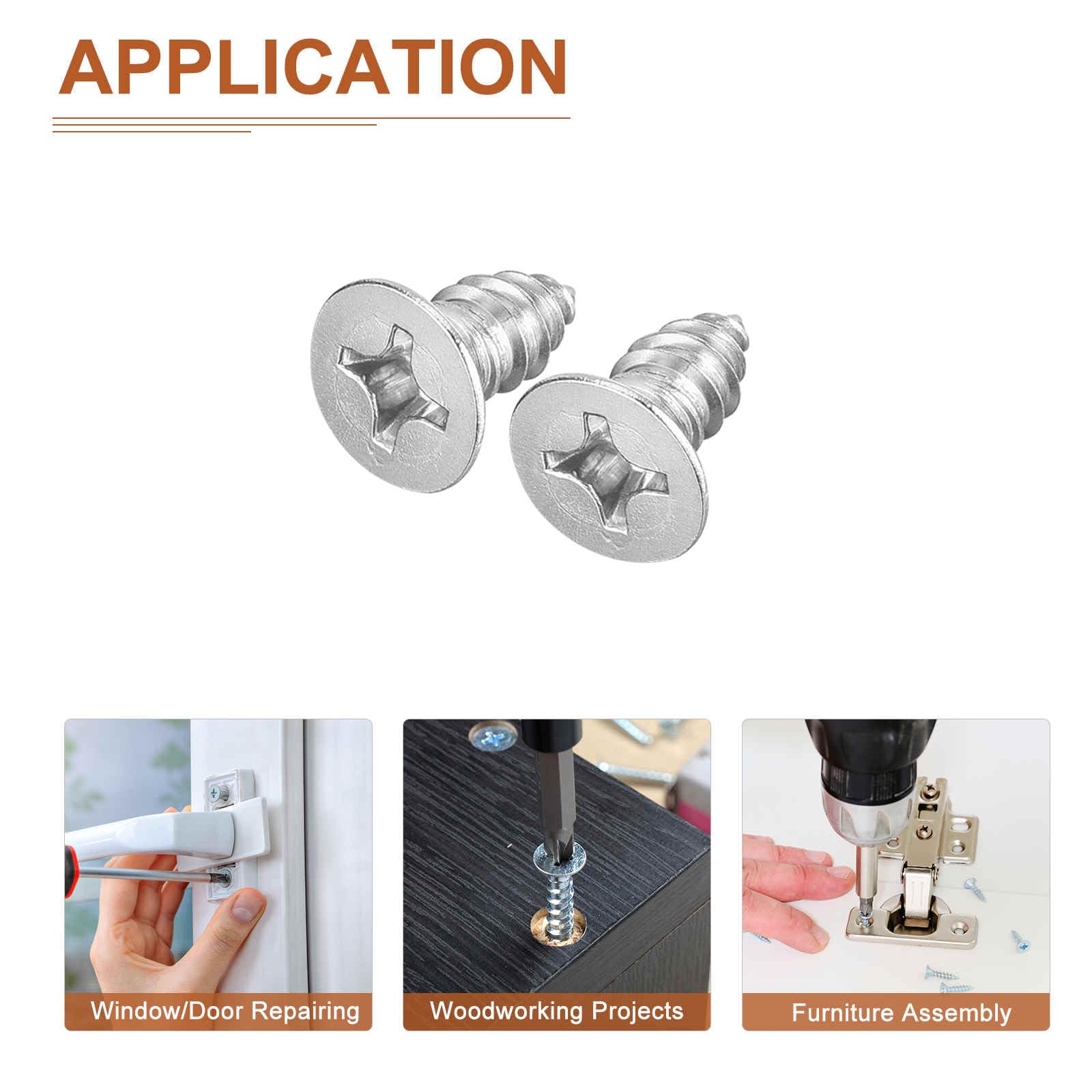 APPLICATION

Window/Door Repairing

Woodworking Projects

Furniture Assembly