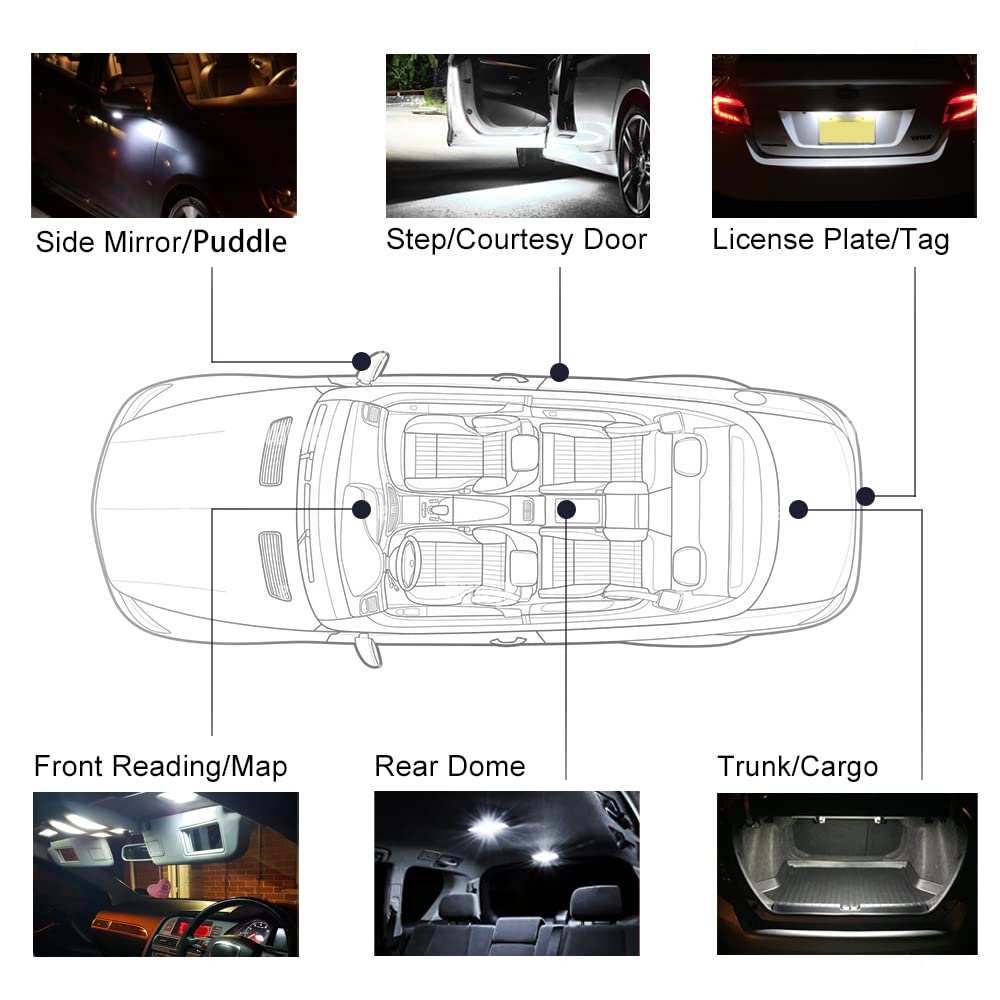 Side Mirror/Puddle

Step/Courtesy Door

License Plate/Tag

Front Reading/Map

Rear Dome

Trunk/Cargo