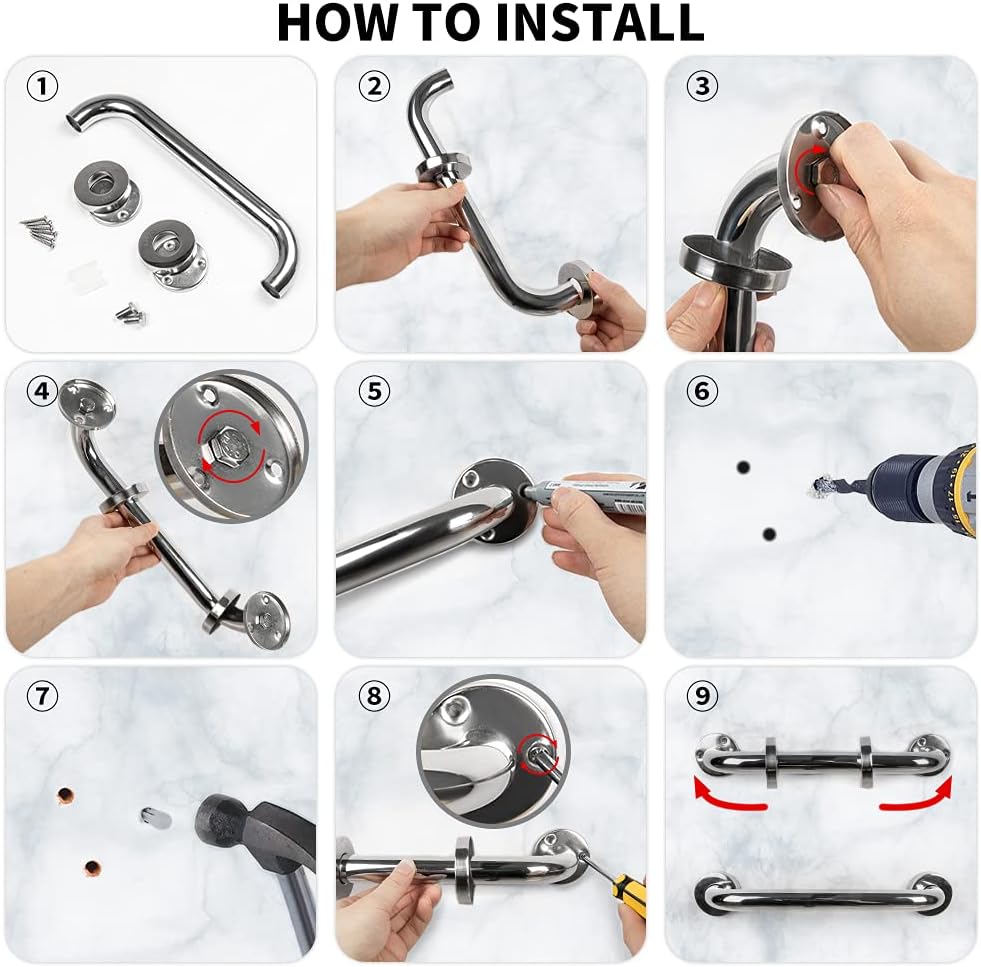 HOW TO INSTALL

①

②

③

④

⑤

⑥

⑦

⑧

⑨