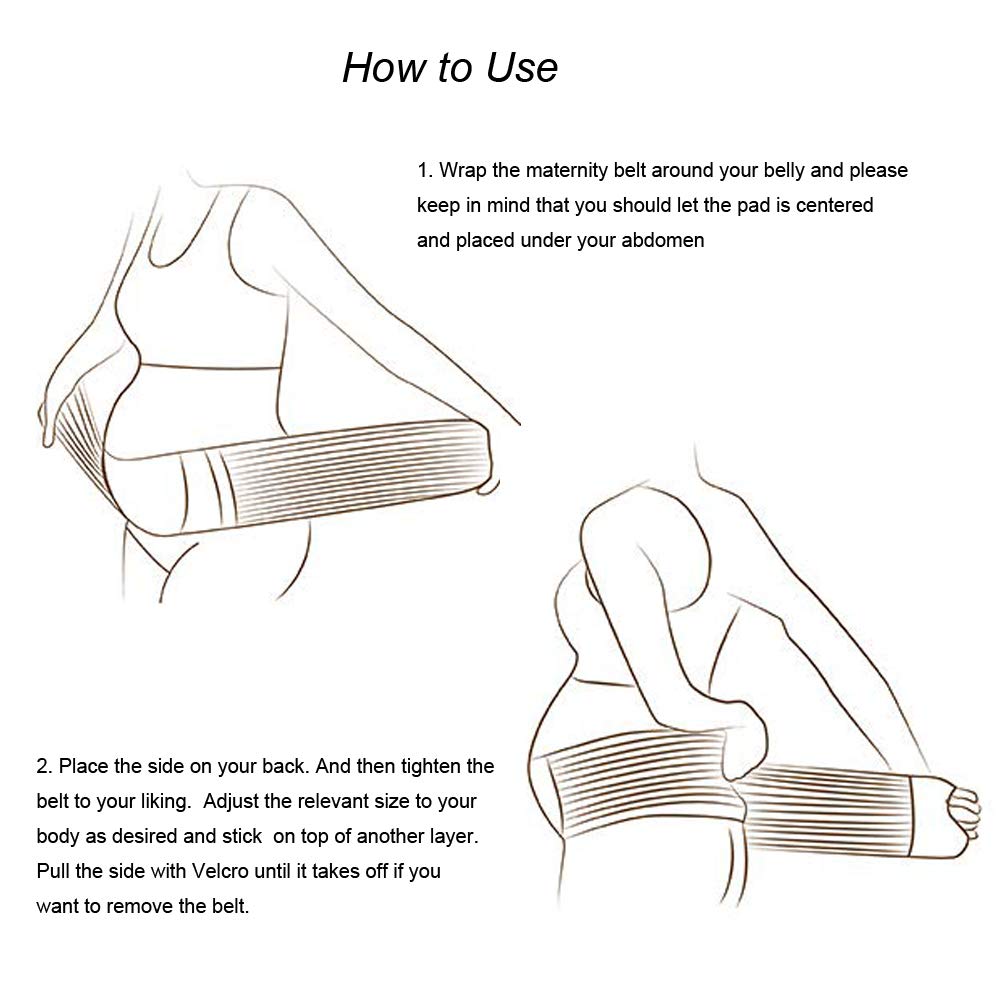 How to Use

1. Wrap the maternity belt around your belly and please keep in mind that you should let the pad is centered and placed under your abdomen

2. Place the side on your back. And then tighten the belt to your liking.  Adjust the relevant size to your body as desired and stick  on top of another layer. Pull the side with Velcro until it takes off if you want to remove the belt.