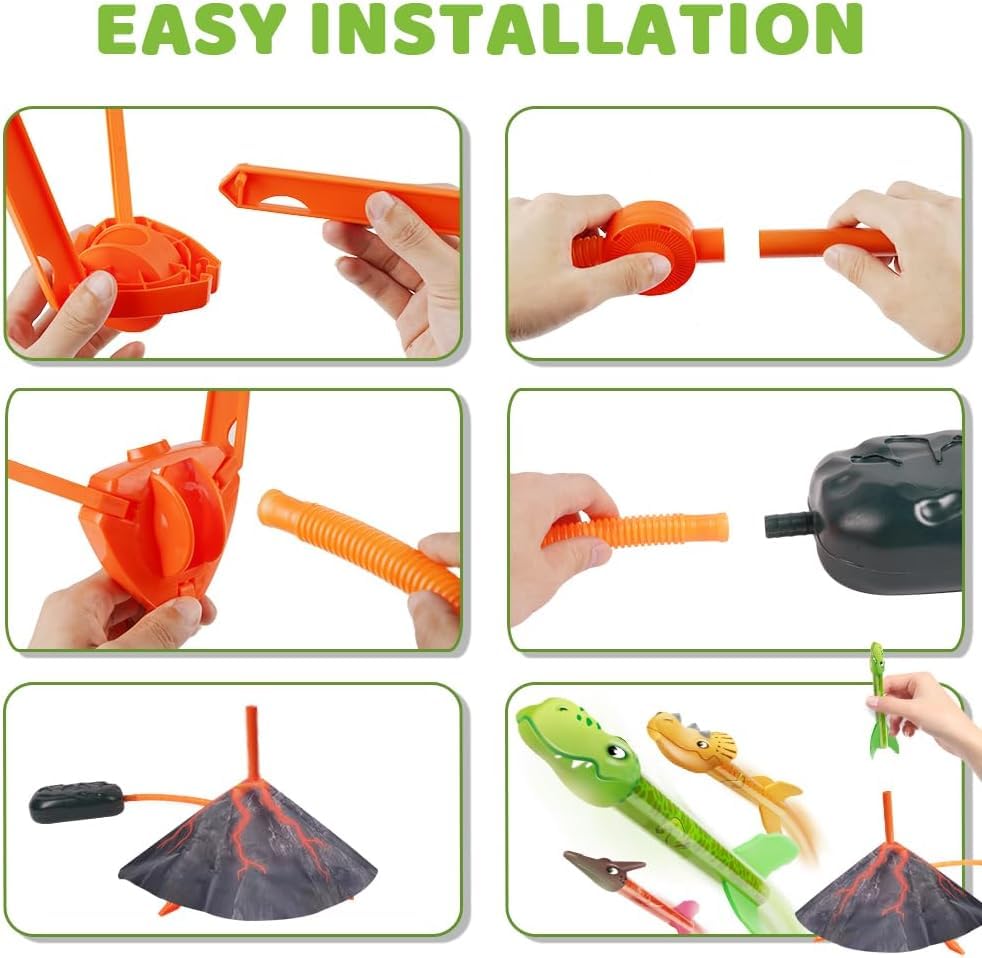 EASY INSTALLATION