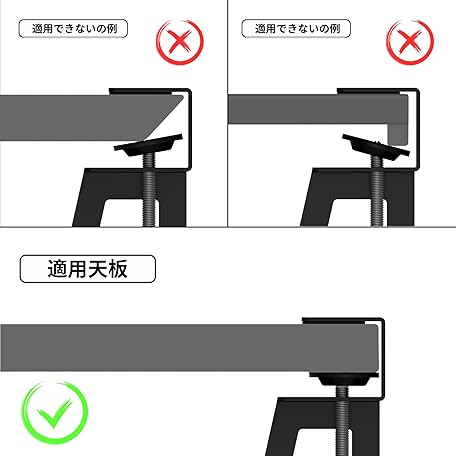 適用できないの例

適用できないの例

適用天板