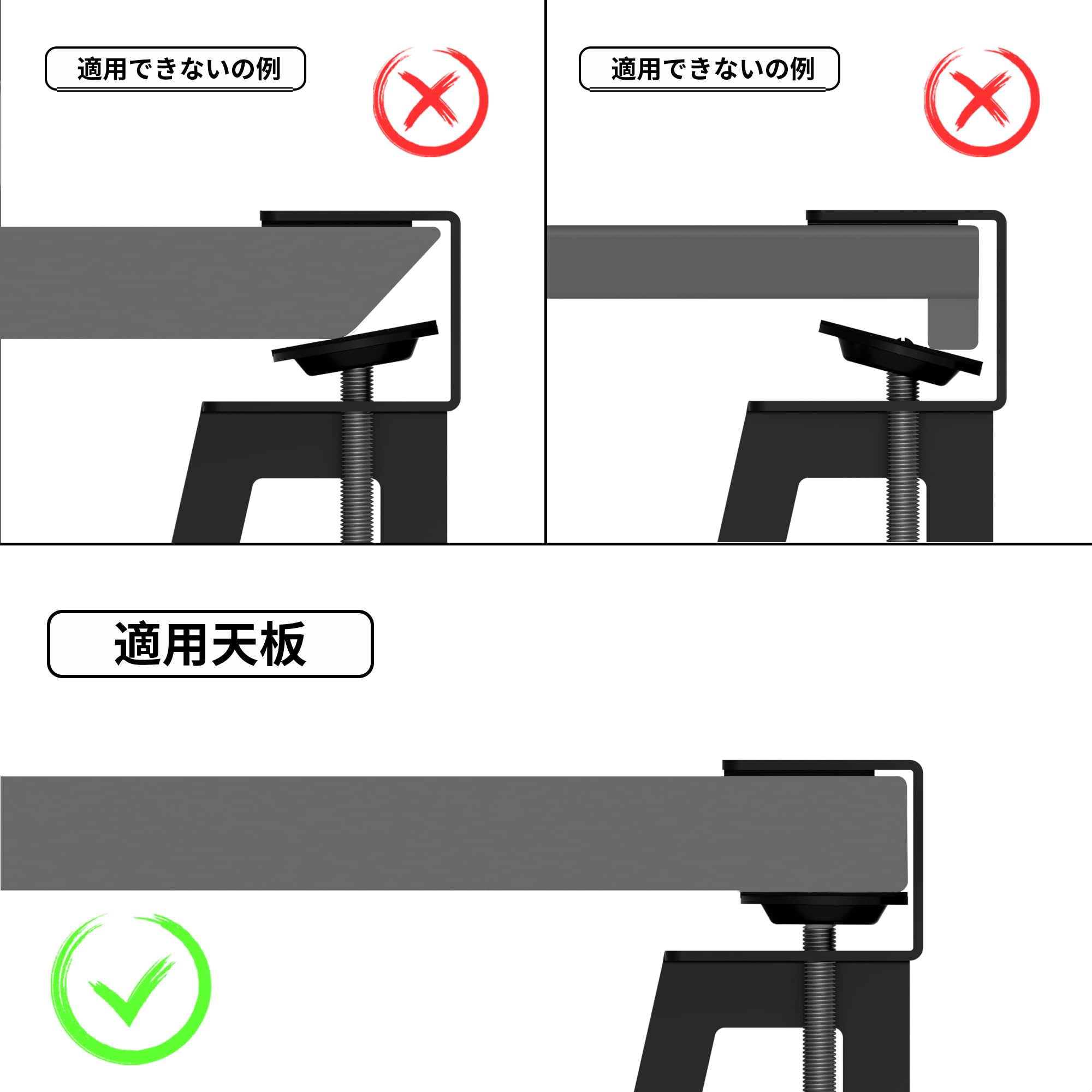 適用できないの例

適用できないの例

適用天板