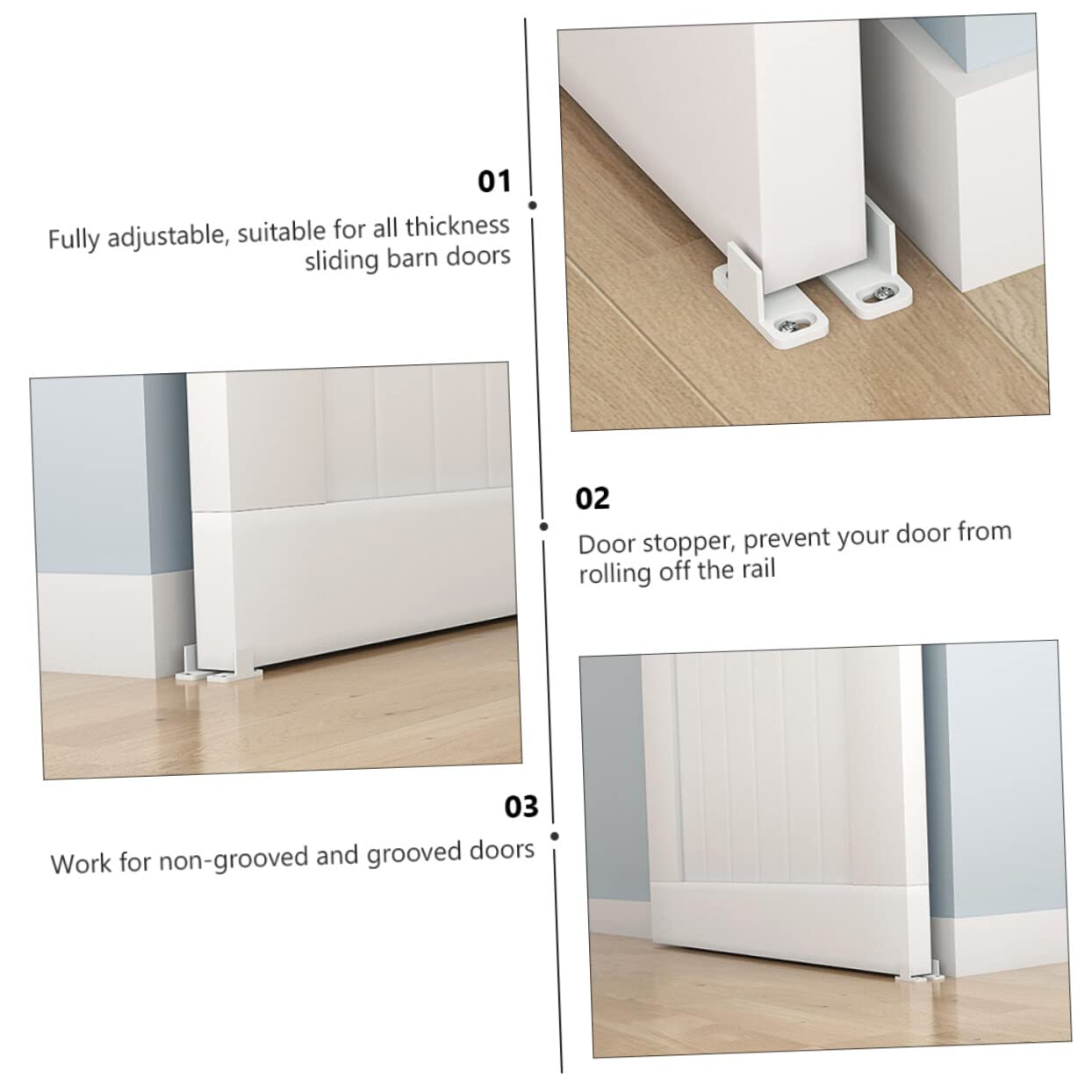 01

Fully adjustable, suitable for all thickness sliding barn doors

02

Door stopper, prevent your door from rolling off the rail

03

Work for non-grooved and grooved doors