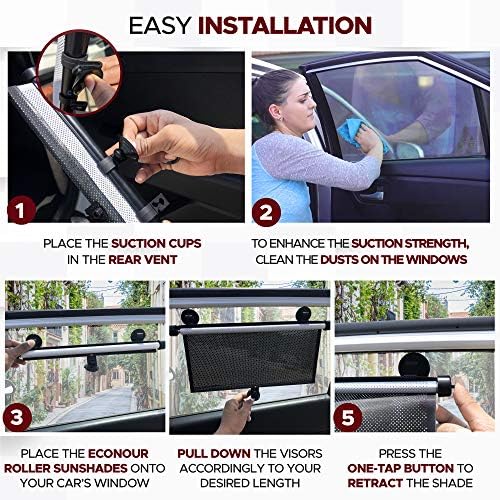 EASY INSTALLATION

1

PLACE THE SUCTION CUPS IN THE REAR VENT

2

TO ENHANCE THE SUCTION STRENGTH, CLEAN THE DUSTS ON THE WINDOWS

3

PLACE THE ECONOUR ROLLER SUNSHADES ONTO YOUR CAR'S WINDOW

PULL DOWN THE VISORS ACCORDINGLY TO YOUR DESIRED LENGTH

5

PRESS THE ONE-TAP BUTTON TO RETRACT THE SHADE