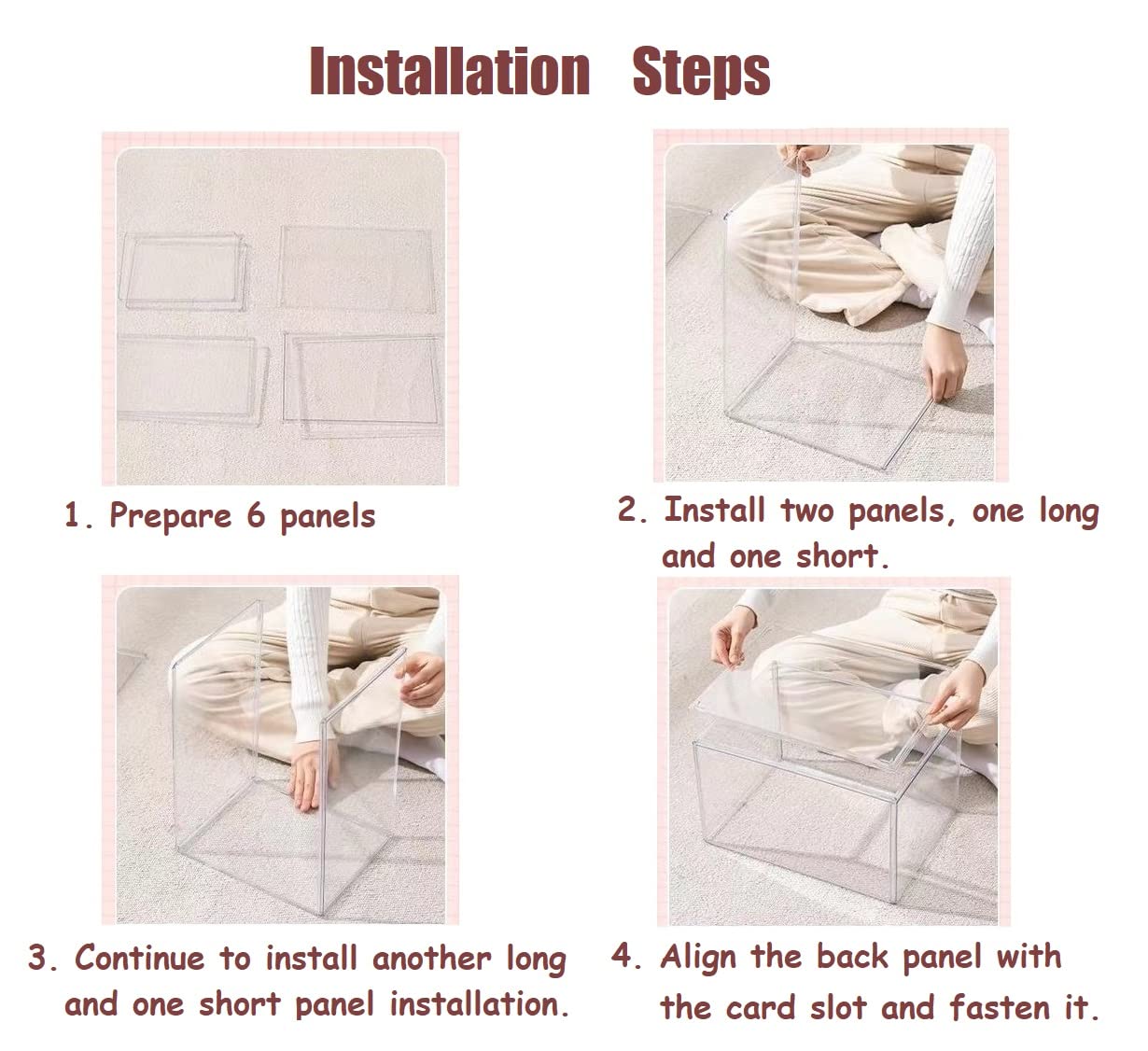 Installation Steps

1. Prepare 6 panels

2. Install two panels, one long and one short.

3. Continue to install another long and one short panel installation.

4. Align the back panel with the card slot and fasten it.