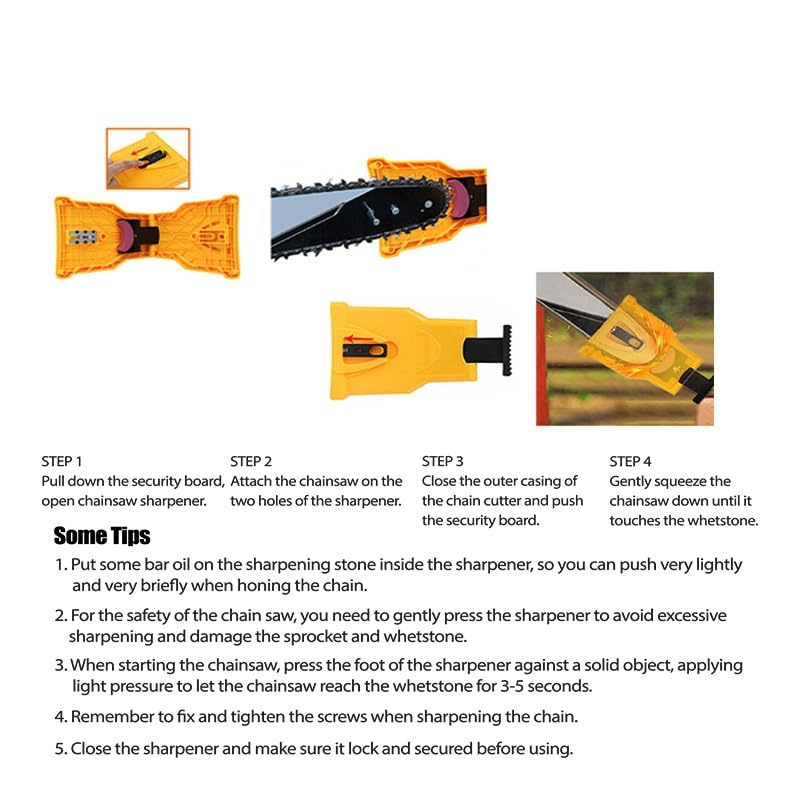 STEP 1
Pull down the security board, open chainsaw sharpener.

STEP 2
Attach the chainsaw on the two holes of the sharpener.

STEP 3
Close the outer casing of the chain cutter and push the security board.

STEP 4
Gently squeeze the chainsaw down until it touches the whetstone.

Some Tips

1. Put some bar oil on the sharpening stone inside the sharpener, so you can push very lightly and very briefly when honing the chain.

2. For the safety of the chain saw, you need to gently press the sharpener to avoid excessive sharpening and damage the sprocket and whetstone.

3. When starting the chainsaw, press the foot of the sharpener against a solid object, applying light pressure to let the chainsaw reach the whetstone for 3-5 seconds.

4. Remember to fix and tighten the screws when sharpening the chain.

5. Close the sharpener and make sure it lock and secured before using.