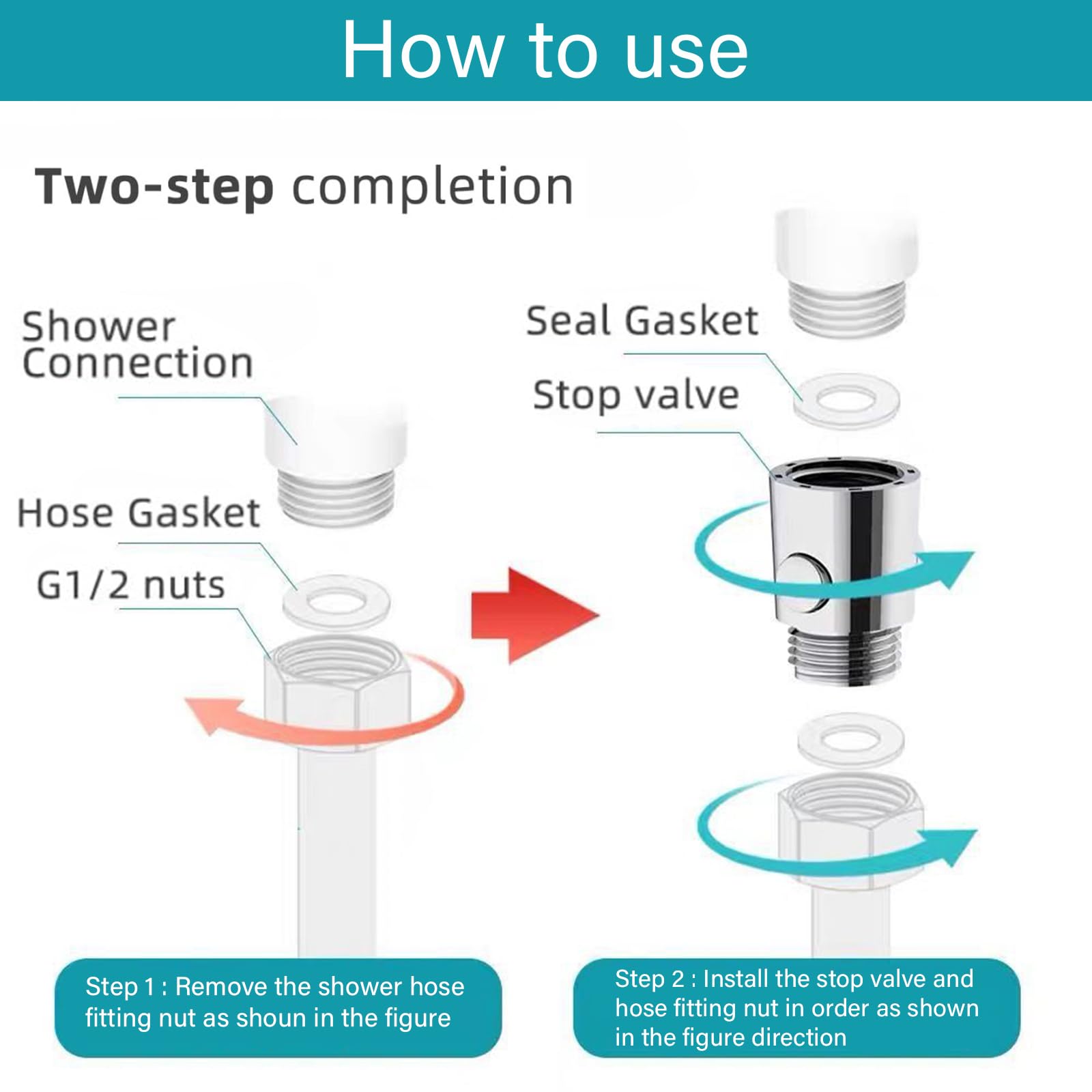 How to use

Two-step completion

Shower Connection

Hose Gasket

G1/2 nuts

Seal Gasket

Stop valve

Step 1 : Remove the shower hose fitting nut as shoun in the figure

Step 2 : Install the stop valve and hose fitting nut in order as shown in the figure direction