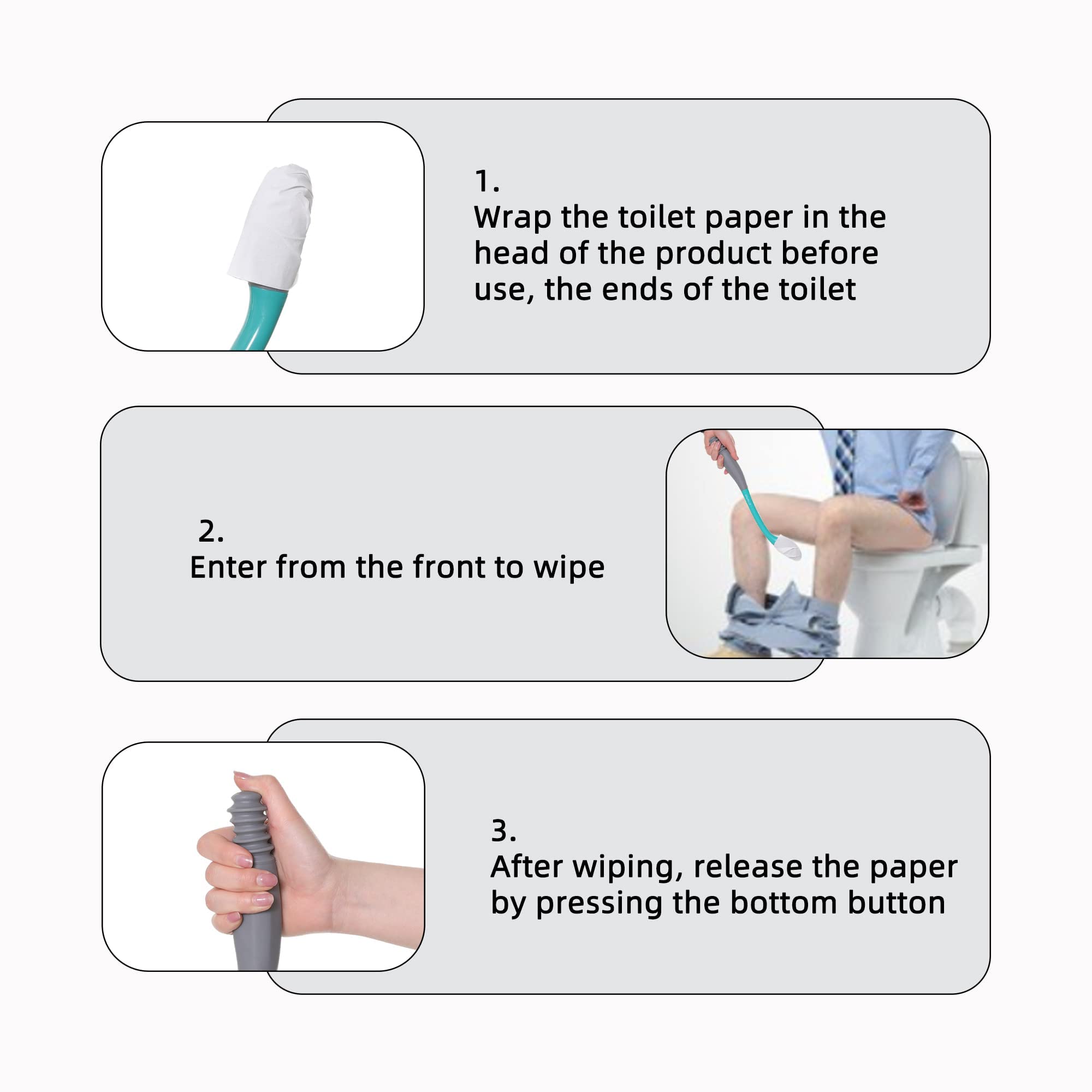 1.
Wrap the toilet paper in the head of the product before use, the ends of the toilet

2.
Enter from the front to wipe

3.
After wiping, release the paper by pressing the bottom button