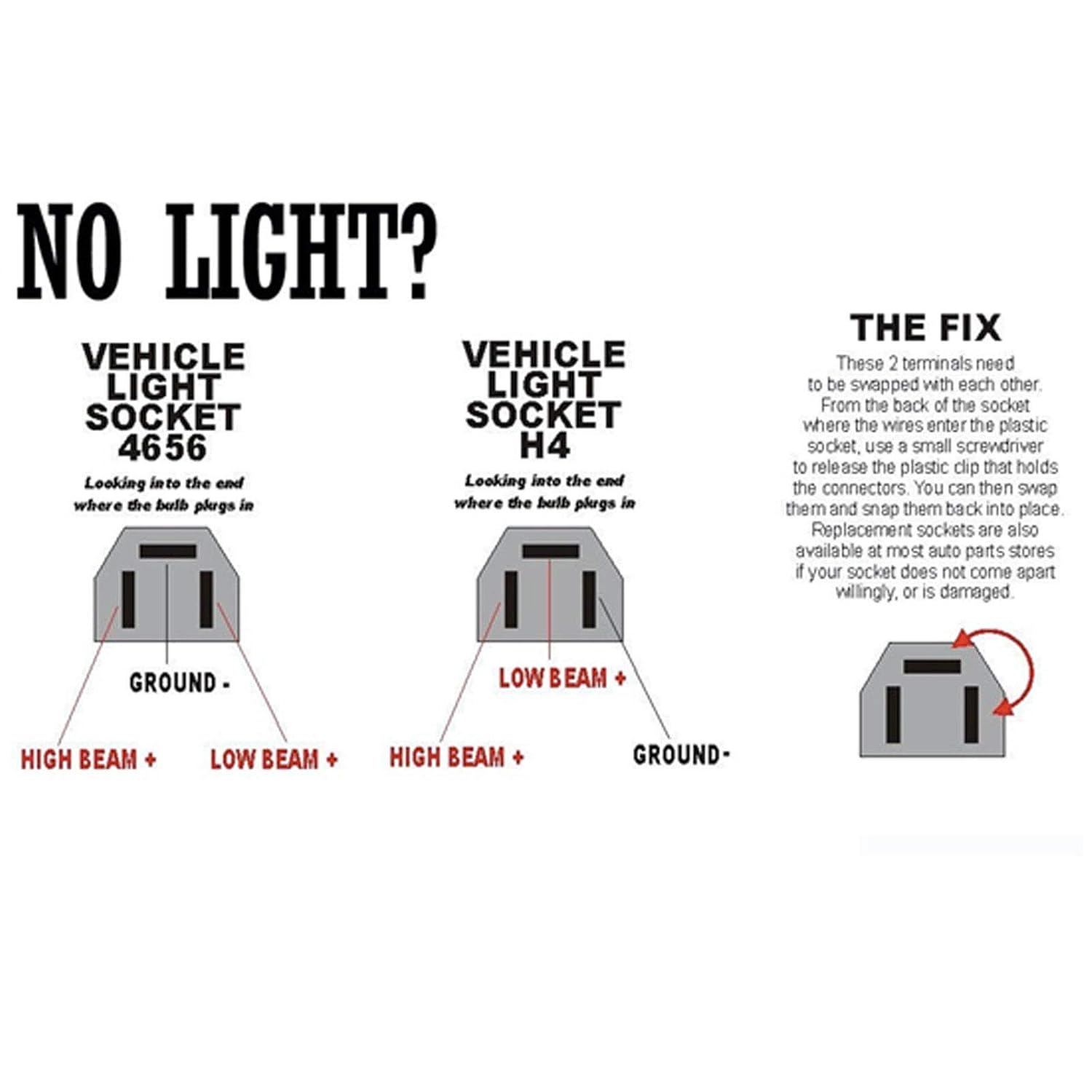 NO LIGHT?

VEHICLE LIGHT SOCKET 4656

Looking into the end where the bulb plugs in

GROUND -

HIGH BEAM +

LOW BEAM +

VEHICLE LIGHT SOCKET H4

Looking into the end where the bulb plugs in

LOW BEAM +

HIGH BEAM +

GROUND-

THE FIX

These 2 terminals need to be swapped with each other. From the back of the socket where the wires enter the plastic socket, use a small screwdriver to release the plastic clip that holds the connectors. You can then swap them and snap them back into place. Replacement sockets are also available at most auto parts stores if your socket does not come apart willingly, or is damaged.