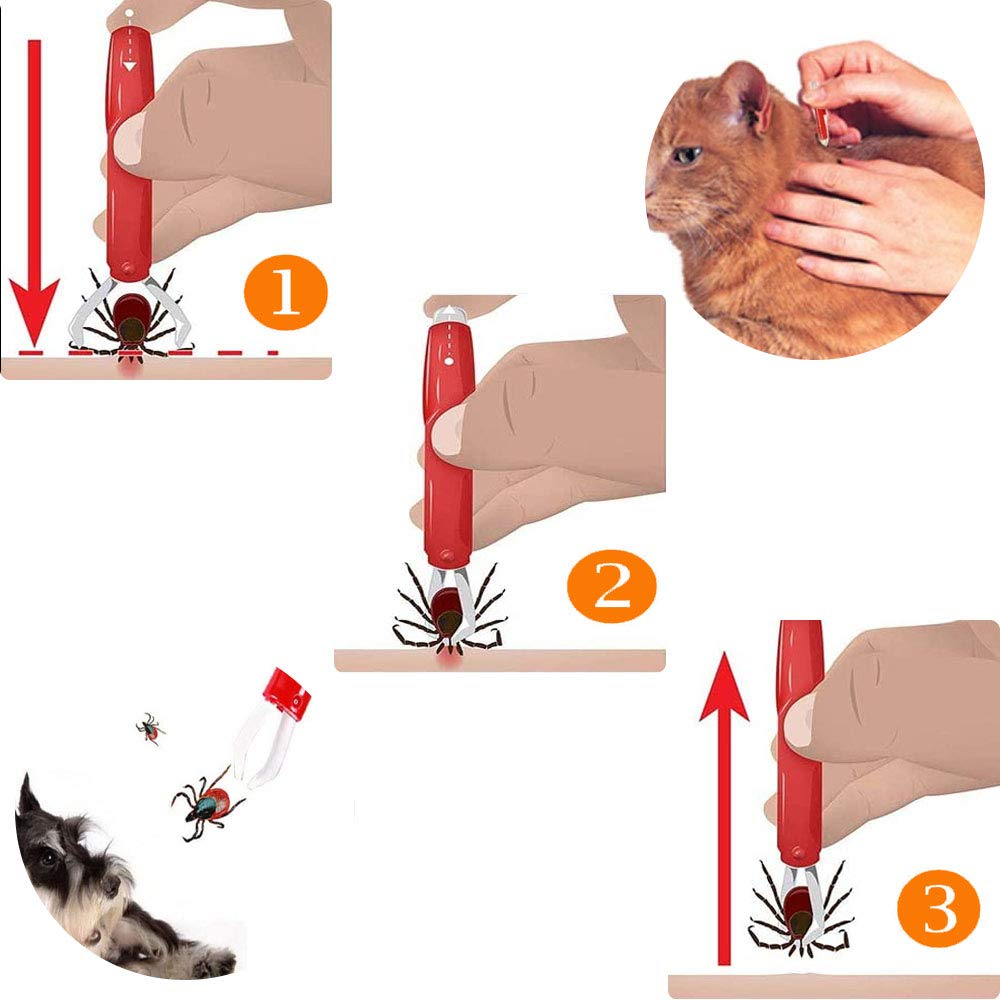 1

2

3