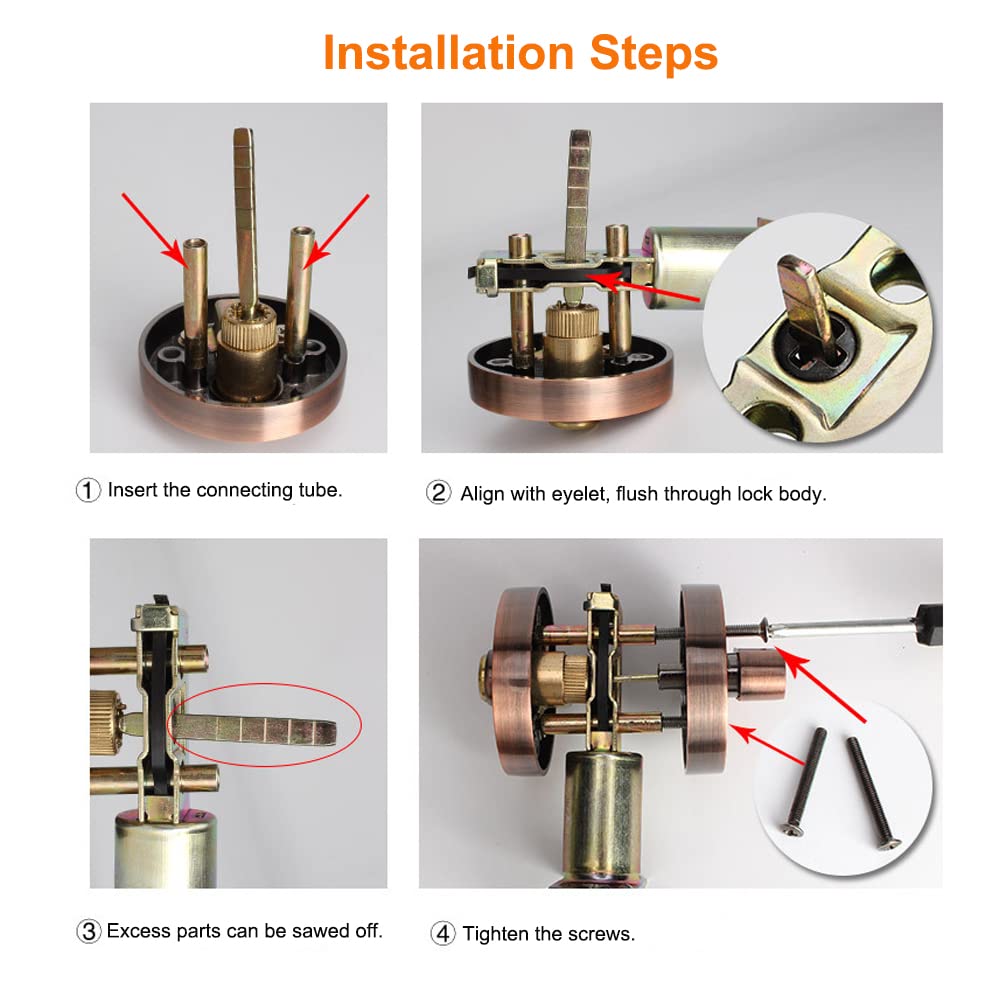 Installation Steps

① Insert the connecting tube.

② Align with eyelet, flush through lock body.

③ Excess parts can be sawed off.

④ Tighten the screws.