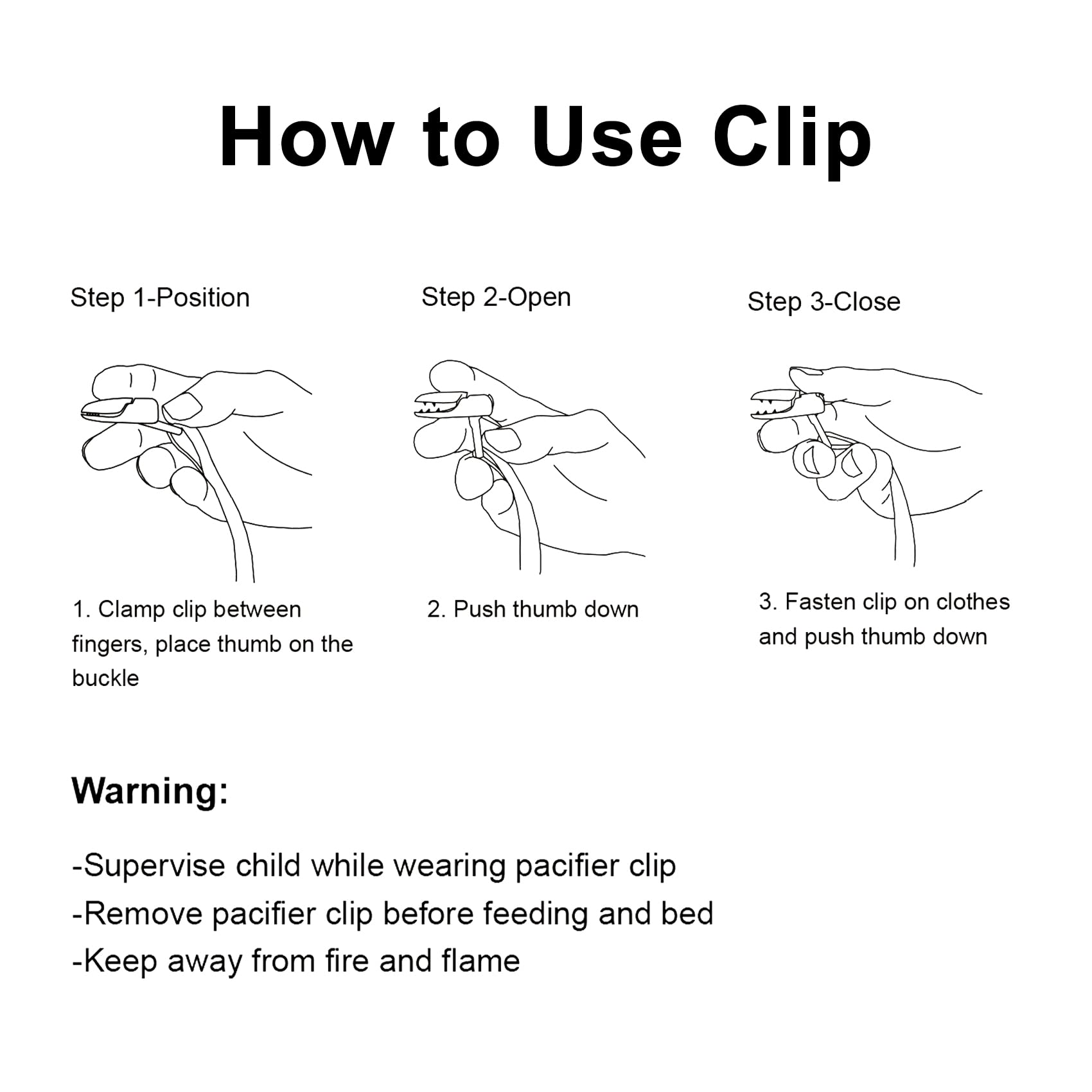 How to Use Clip

Step 1-Position

1. Clamp clip between fingers, place thumb on the buckle

Step 2-Open

2. Push thumb down

Step 3-Close

3. Fasten clip on clothes and push thumb down

Warning:

-Supervise child while wearing pacifier clip
-Remove pacifier clip before feeding and bed
-Keep away from fire and flame