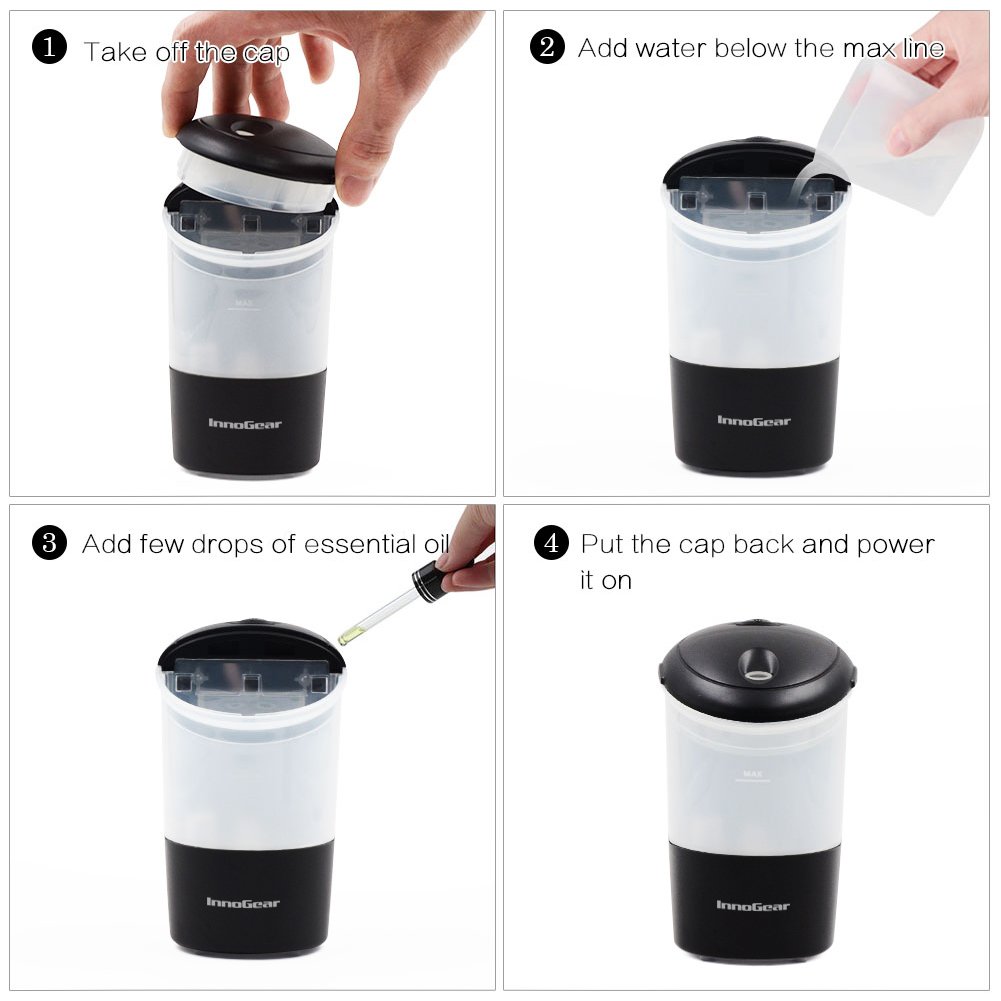 1 Take off the cap

MAX

InnoGear

2 Add water below the max line

InnoGear

3 Add few drops of essential oil

InnoGear

4 Put the cap back and power it on

MAX

InnoGear