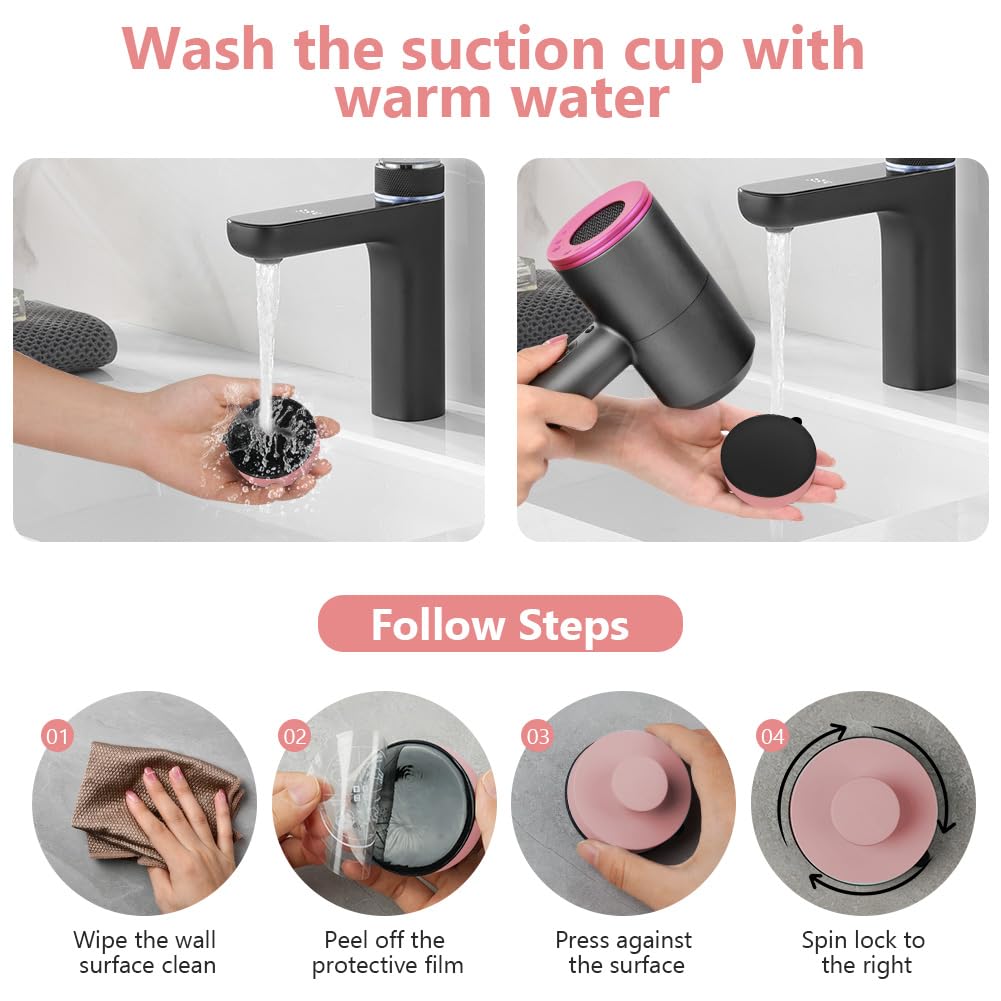 Wash the suction cup with warm water

Follow Steps

01
Wipe the wall surface clean

02
Peel off the protective film

03
Press against the surface

04
Spin lock to the right