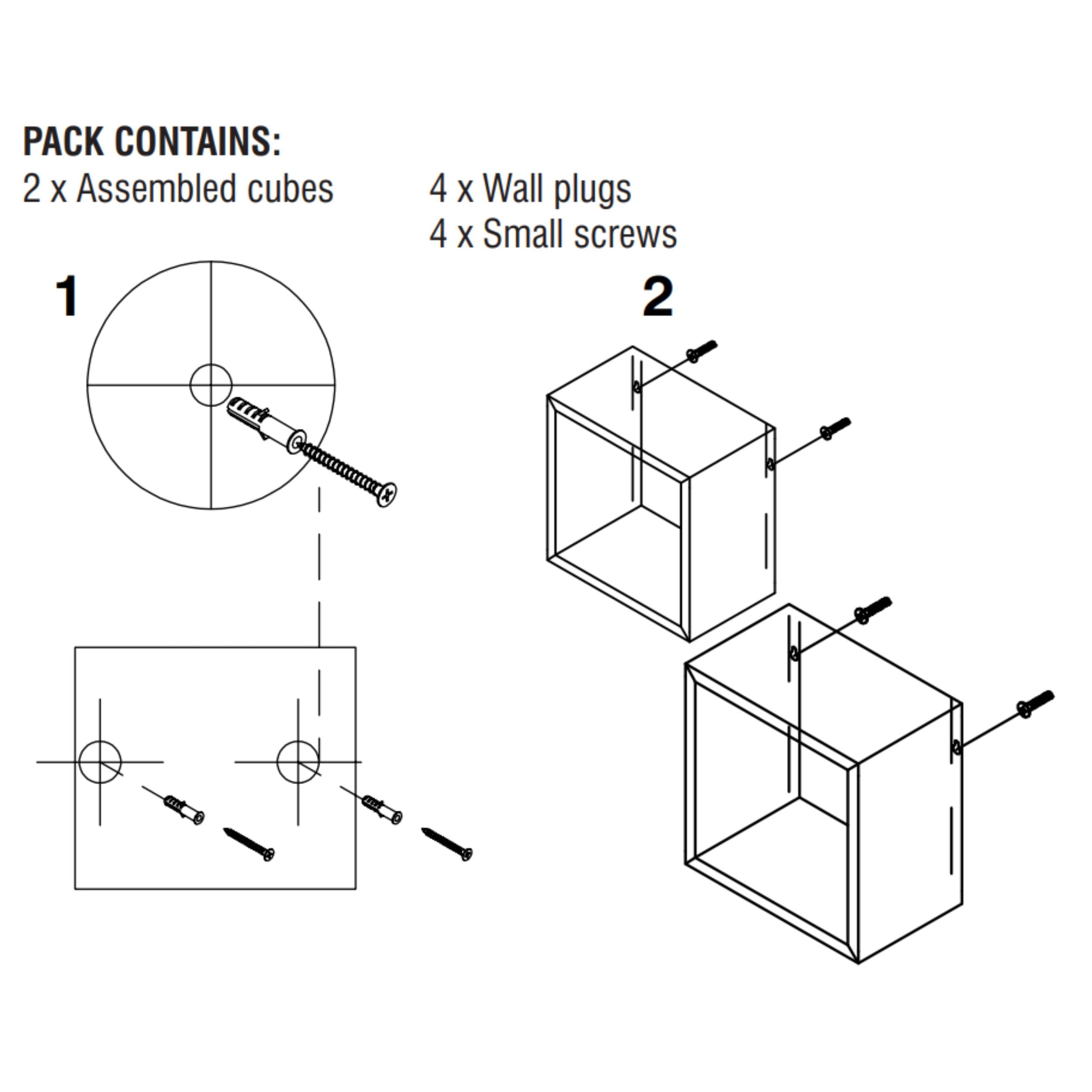 PACK CONTAINS:
2 x Assembled cubes

4 x Wall plugs
4 x Small screws

1

2