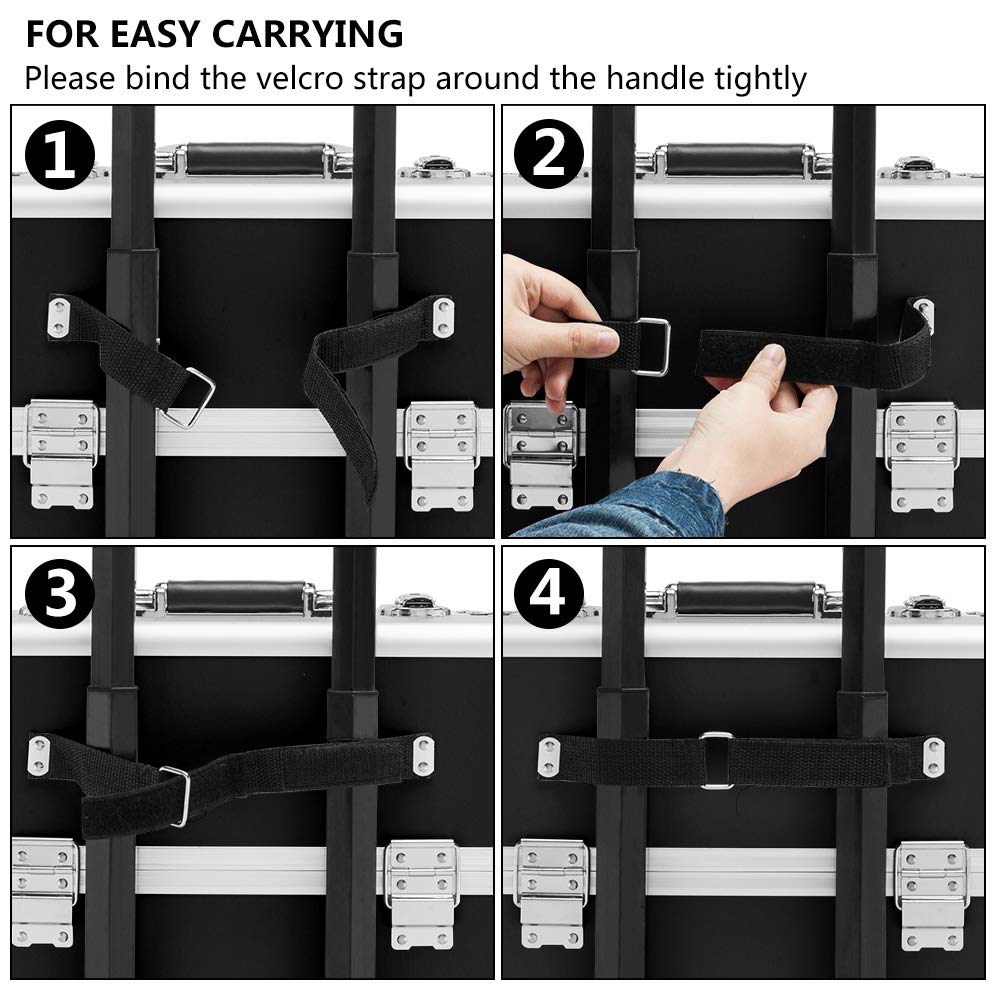 FOR EASY CARRYING
Please bind the velcro strap around the handle tightly

1

2

3

4