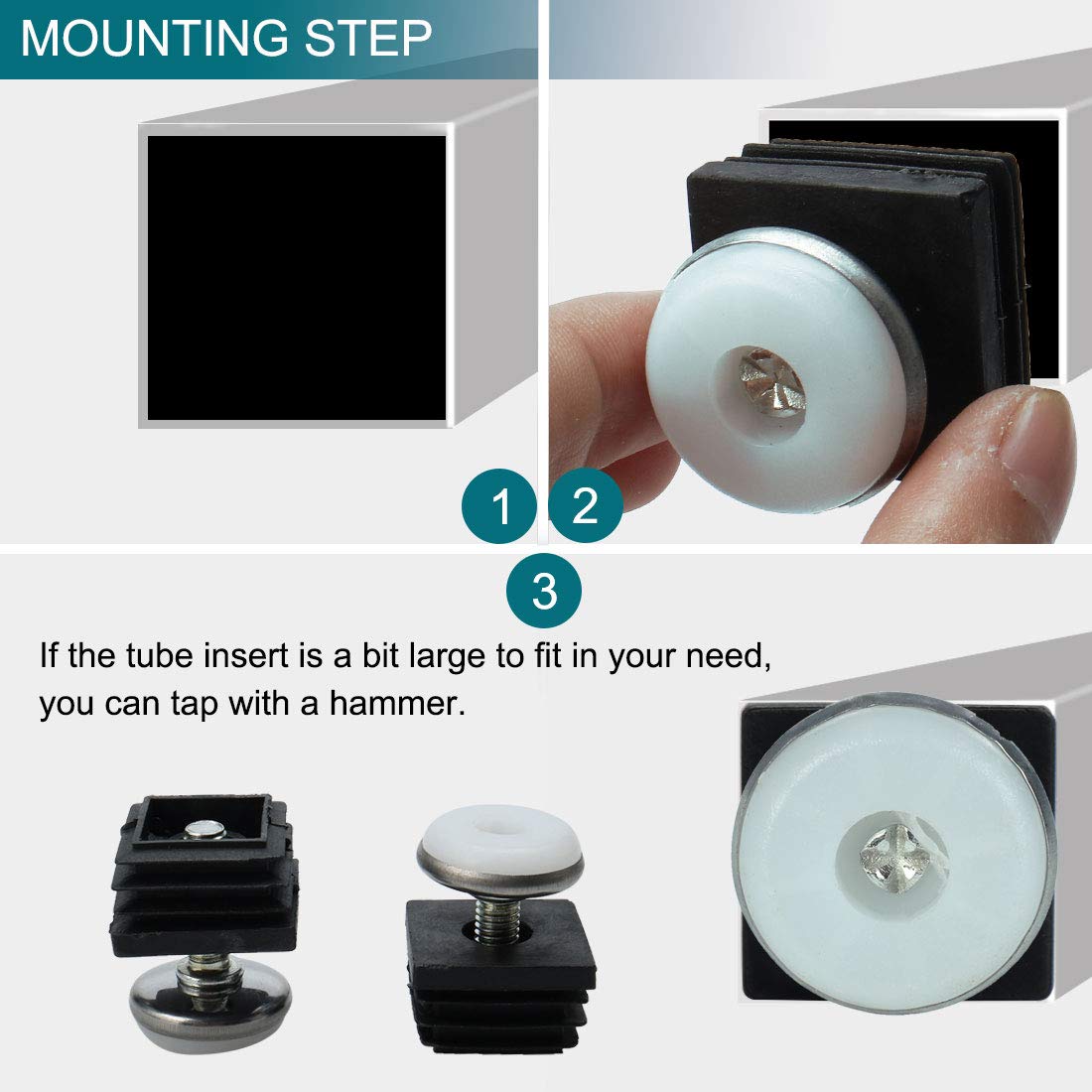 MOUNTING STEP

1

2

3

If the tube insert is a bit large to fit in your need, you can tap with a hammer.