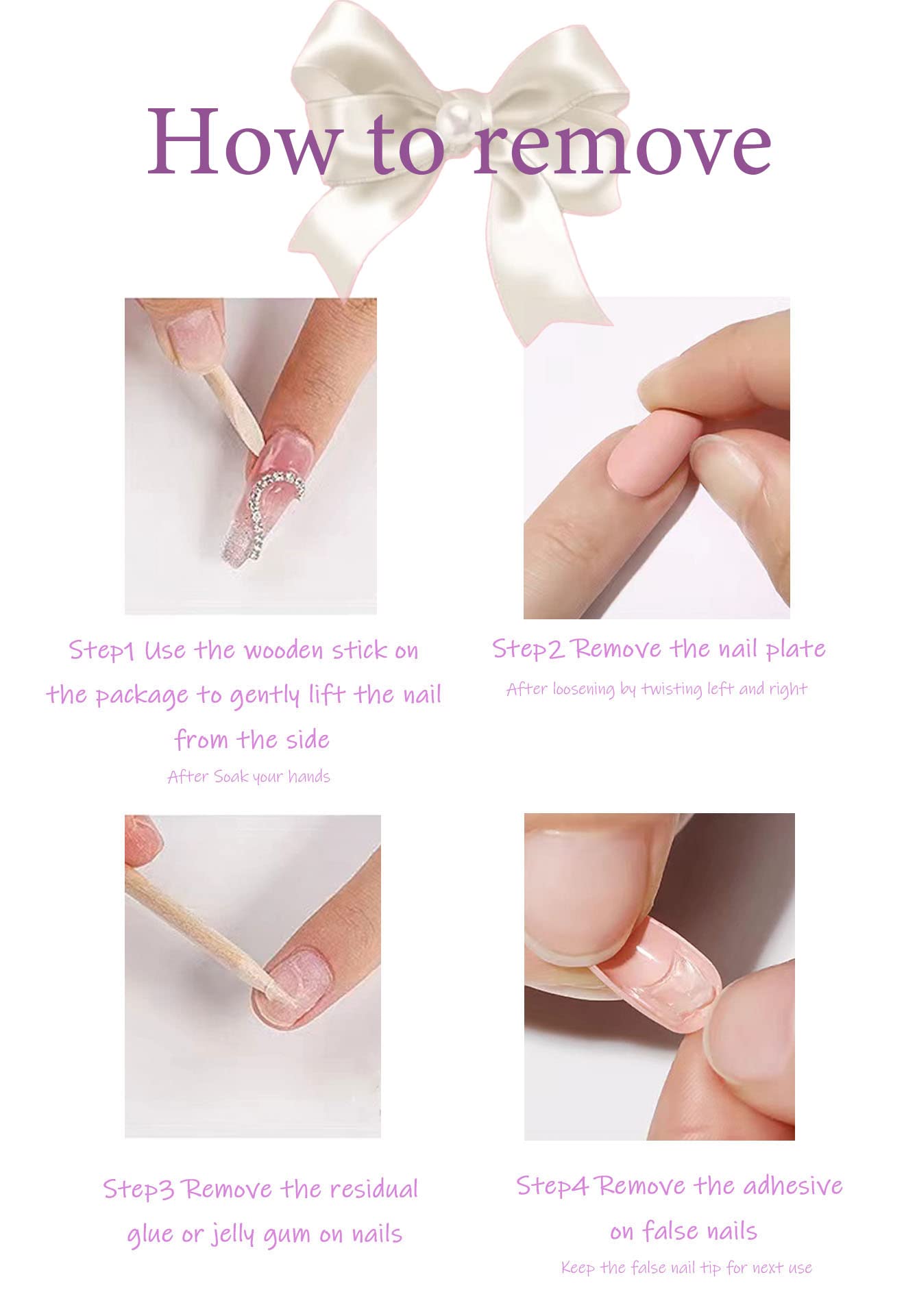 How to remove

Step1 Use the wooden stick on the package to gently lift the nail from the side

After Soak your hands

Step2 Remove the nail plate

After loosening by twisting left and right

Step3 Remove the residual glue or jelly gum on nails

Step4 Remove the adhesive on false nails

Keep the false nail tip for next use