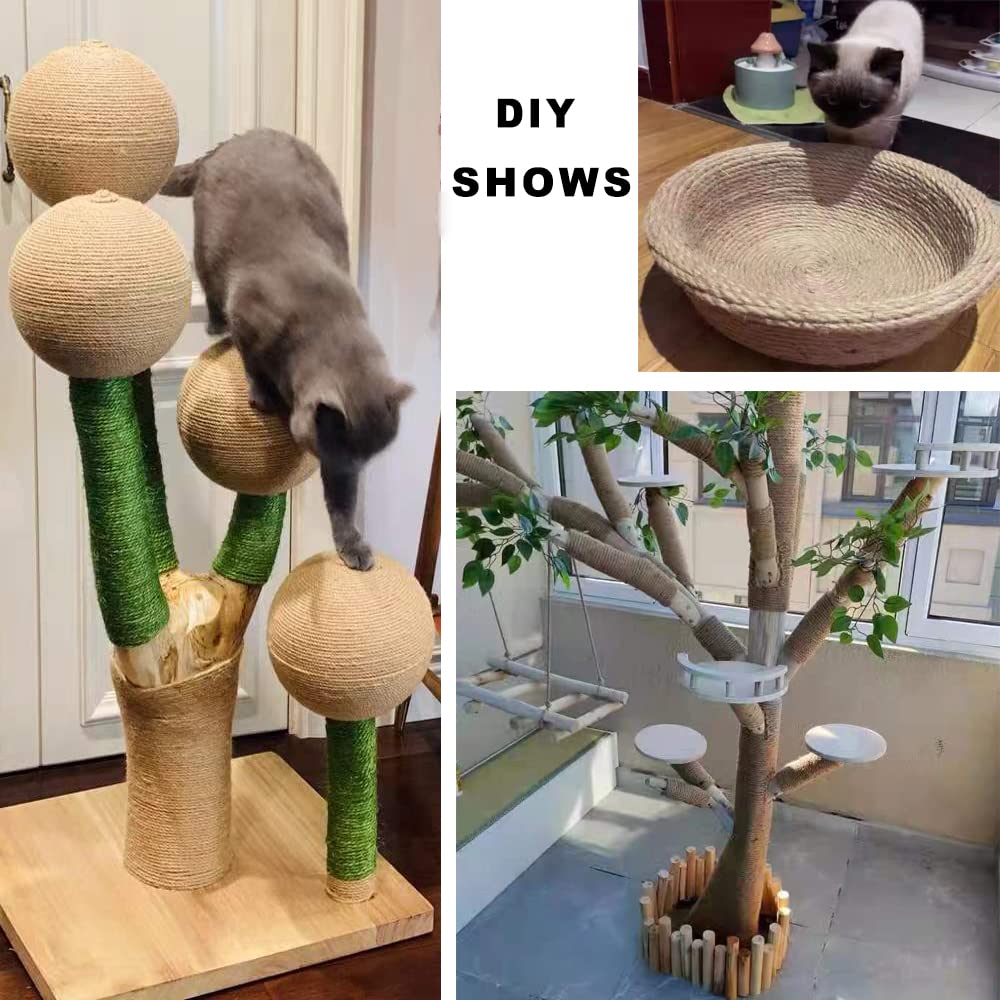 DIY
SHOWS