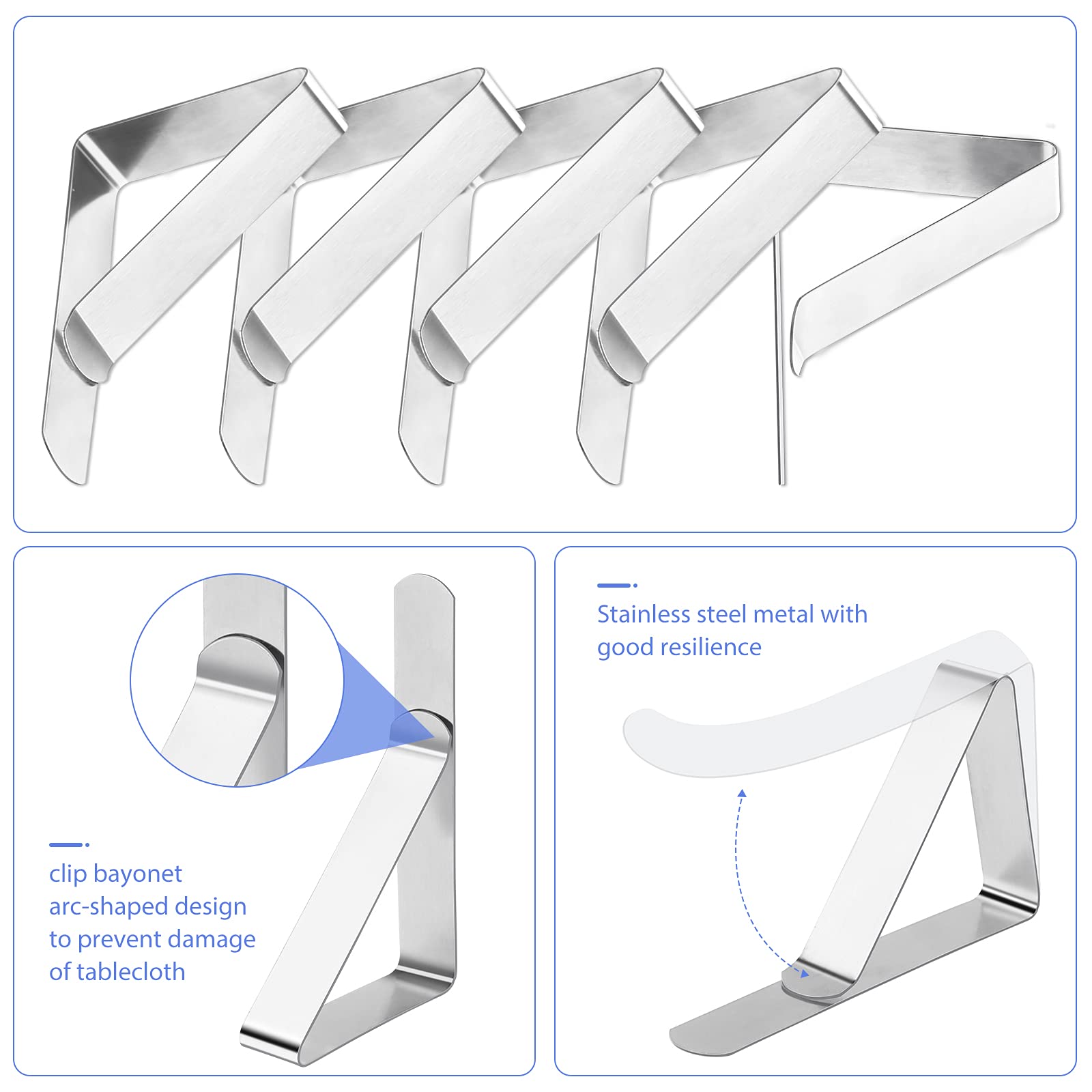 clip bayonet arc-shaped design to prevent damage of tablecloth

Stainless steel metal with good resilience