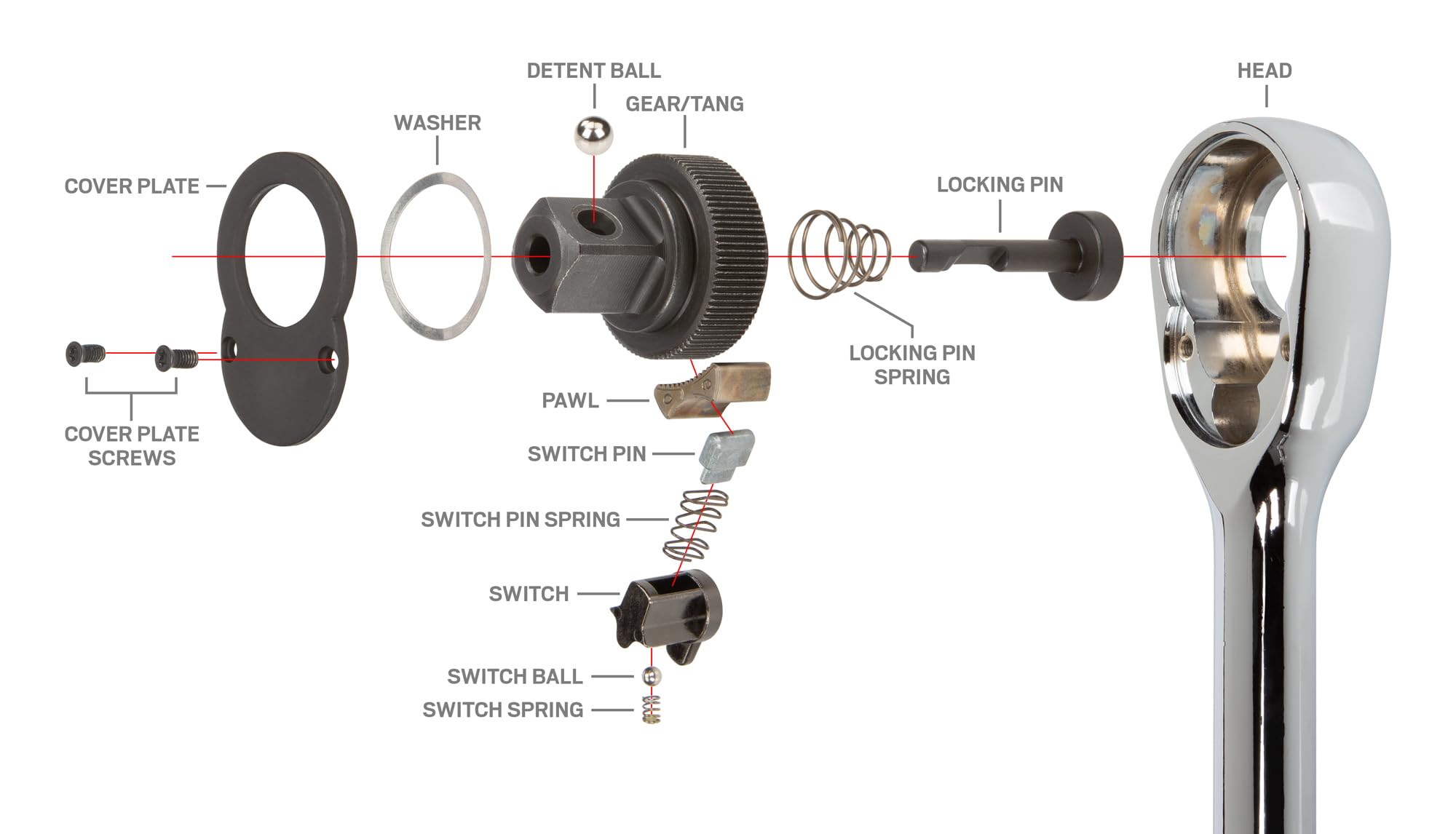 DETENT BALL
HEAD
GEAR/TANG
WASHER
COVER PLATE
LOCKING PIN
LOCKING PIN SPRING
COVER PLATE SCREWS
PAWL
SWITCH PIN
SWITCH PIN SPRING
SWITCH
SWITCH BALL
SWITCH SPRING