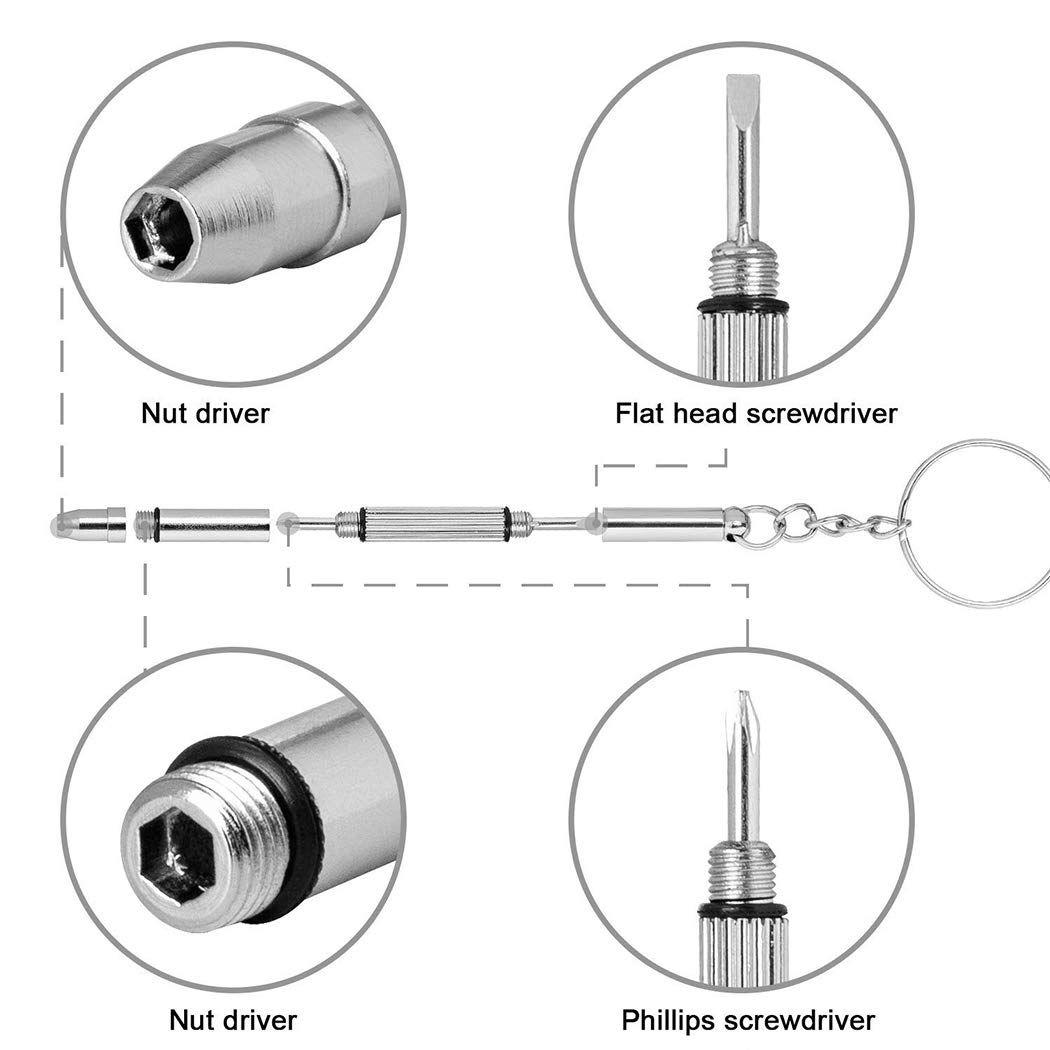 Nut driver

Flat head screwdriver

Nut driver

Phillips screwdriver