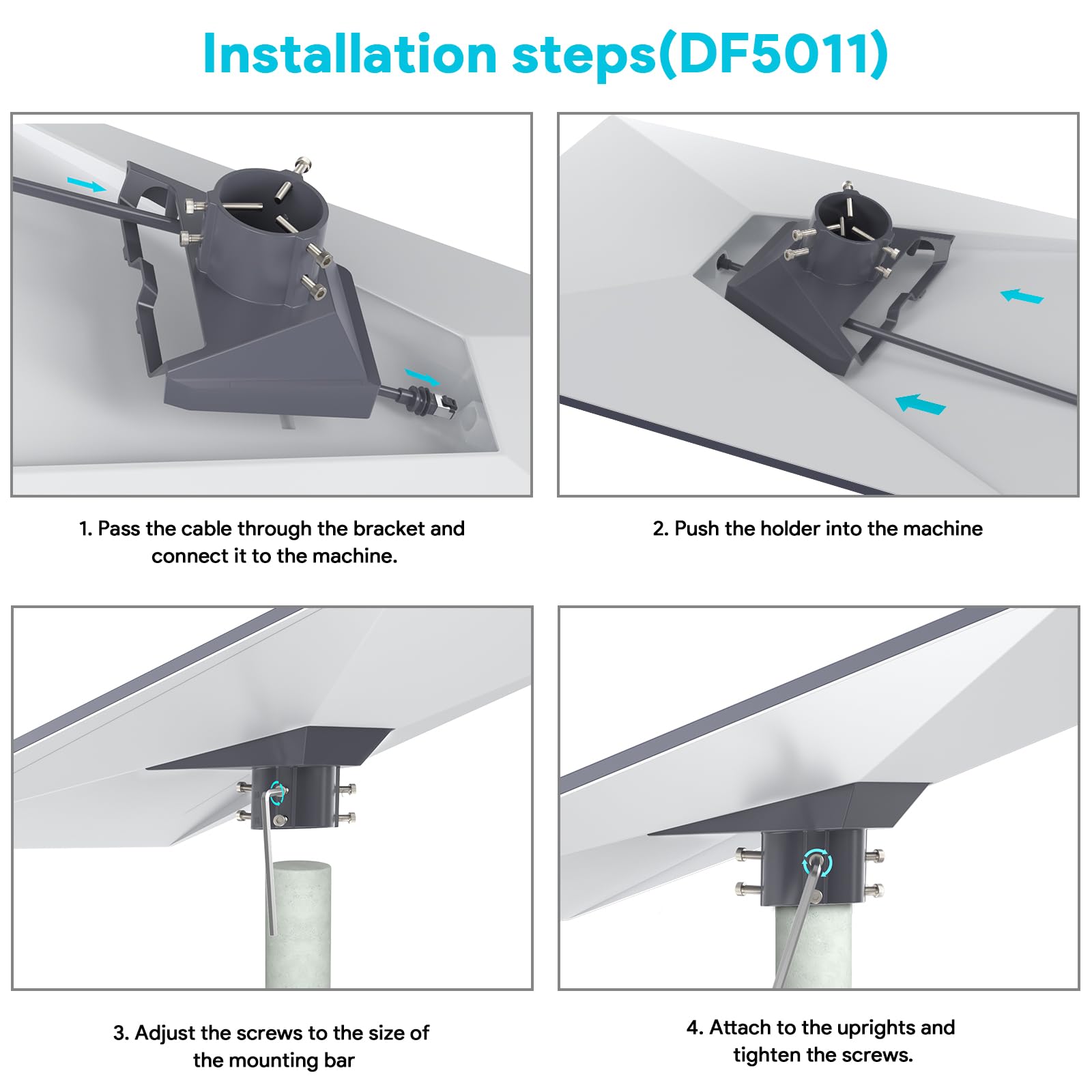 Installation steps(DF5011)

1. Pass the cable through the bracket and connect it to the machine.

2. Push the holder into the machine

3. Adjust the screws to the size of the mounting bar

4. Attach to the uprights and tighten the screws.