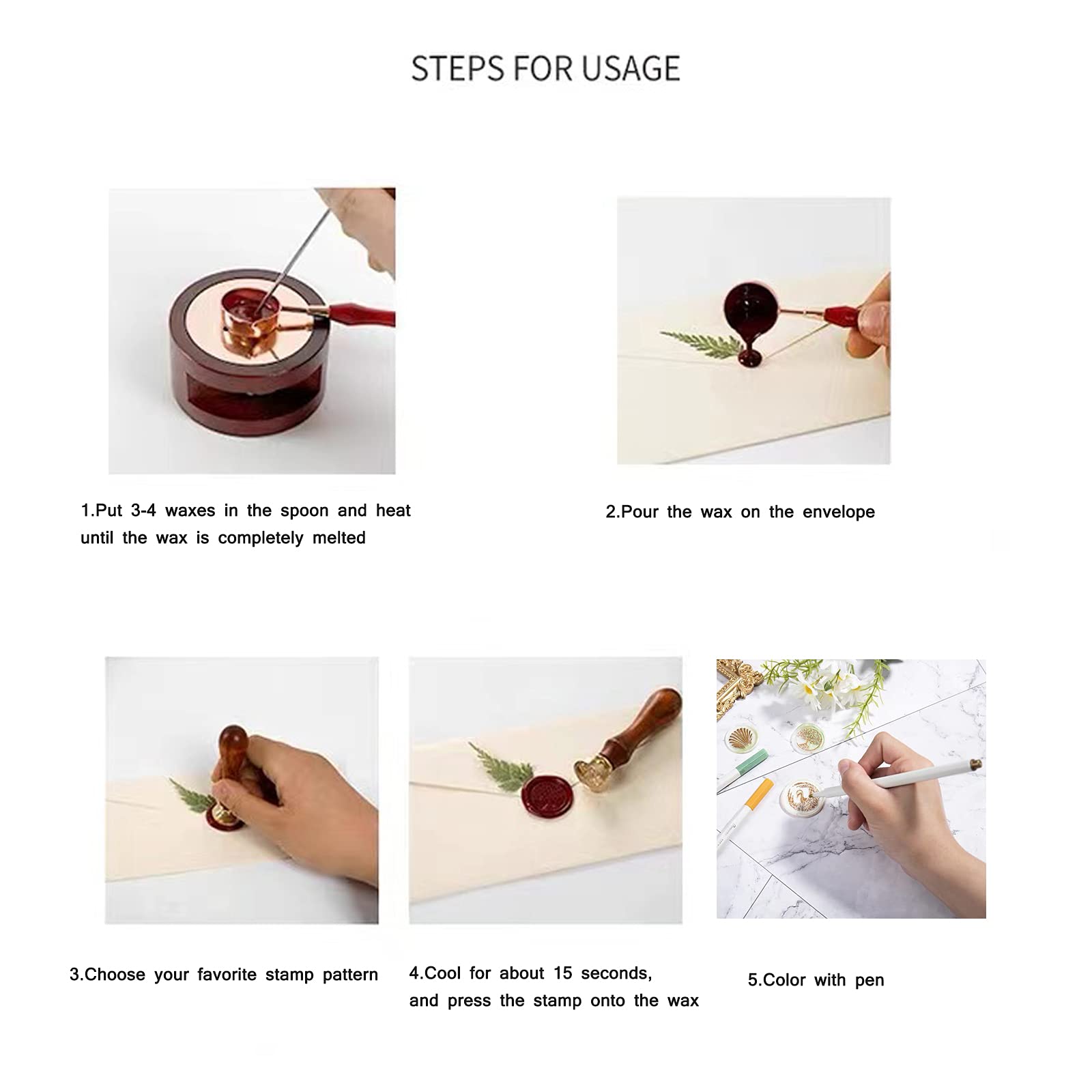 STEPS FOR USAGE

1.Put 3-4 waxes in the spoon and heat until the wax is completely melted

2.Pour the wax on the envelope

3.Choose your favorite stamp pattern

4.Cool for about 15 seconds, and press the stamp onto the wax

5.Color with pen