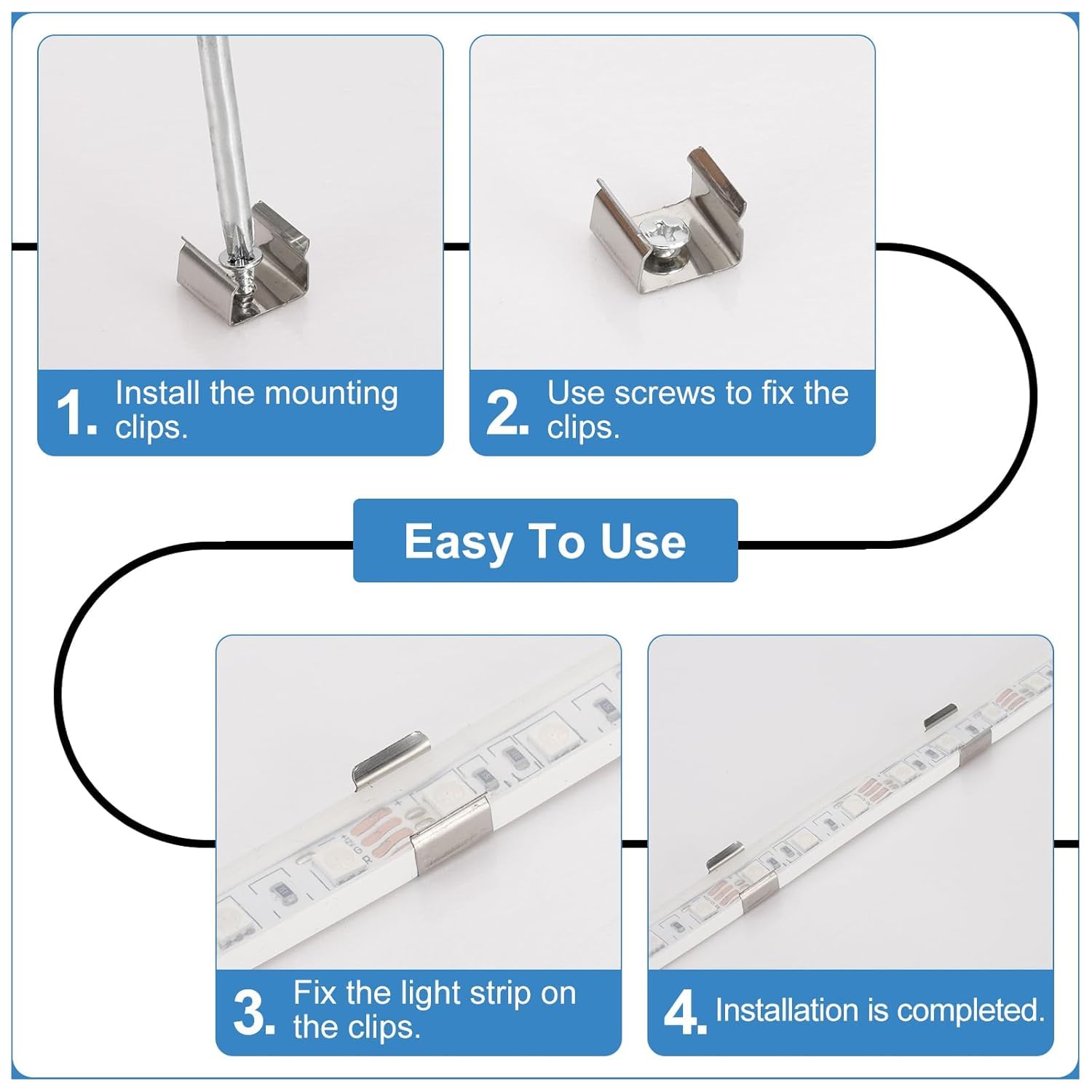 1. Install the mounting clips.

2. Use screws to fix the clips.

Easy To Use

3. Fix the light strip on the clips.

4. Installation is completed.