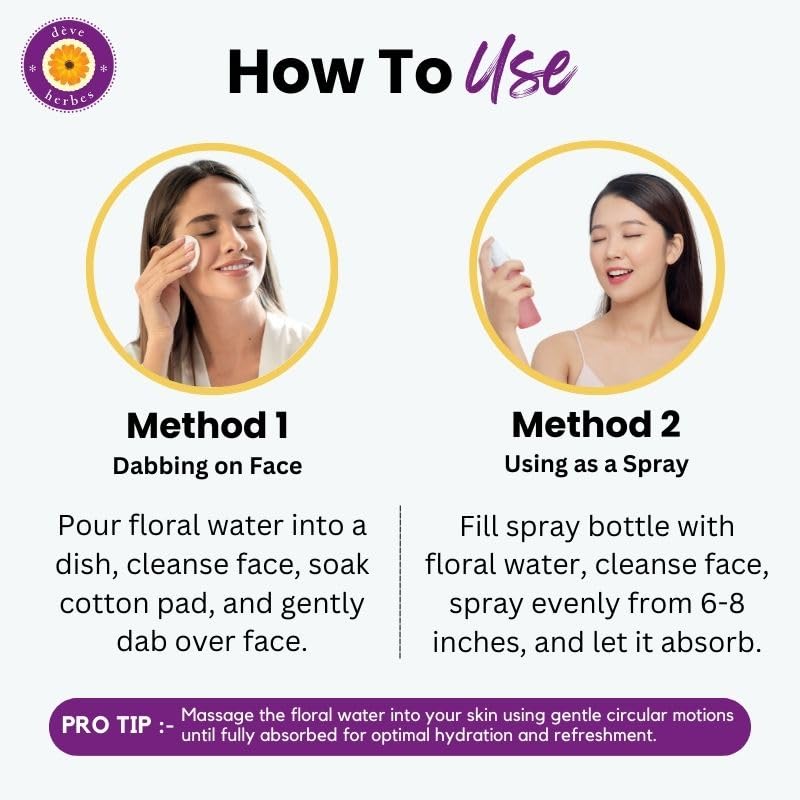 dève herbes

How To Use

Method 1
Dabbing on Face

Pour floral water into a dish, cleanse face, soak cotton pad, and gently dab over face.

Method 2
Using as a Spray

Fill spray bottle with floral water, cleanse face, spray evenly from 6-8 inches, and let it absorb.

PRO TIP :- Massage the floral water into your skin using gentle circular motions until fully absorbed for optimal hydration and refreshment.