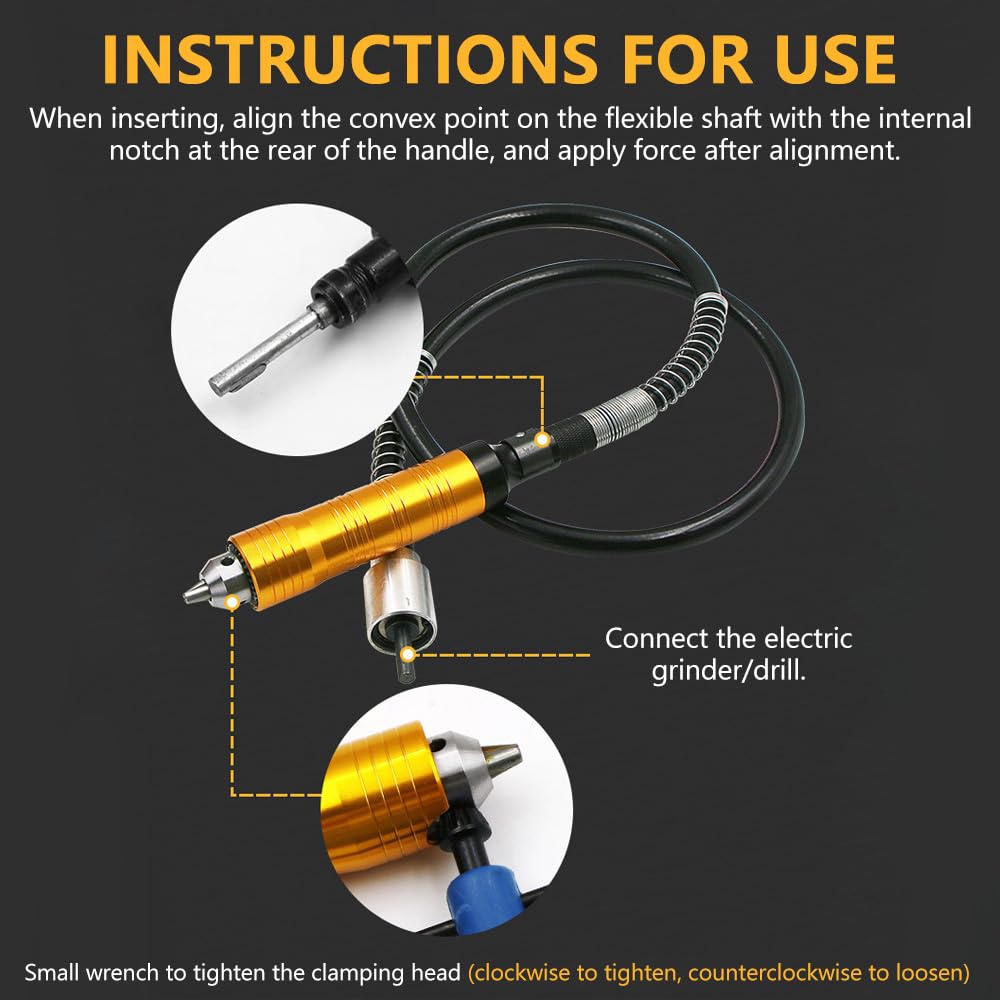 INSTRUCTIONS FOR USE

When inserting, align the convex point on the flexible shaft with the internal notch at the rear of the handle, and apply force after alignment.

Connect the electric grinder/drill.

Small wrench to tighten the clamping head (clockwise to tighten, counterclockwise to loosen)