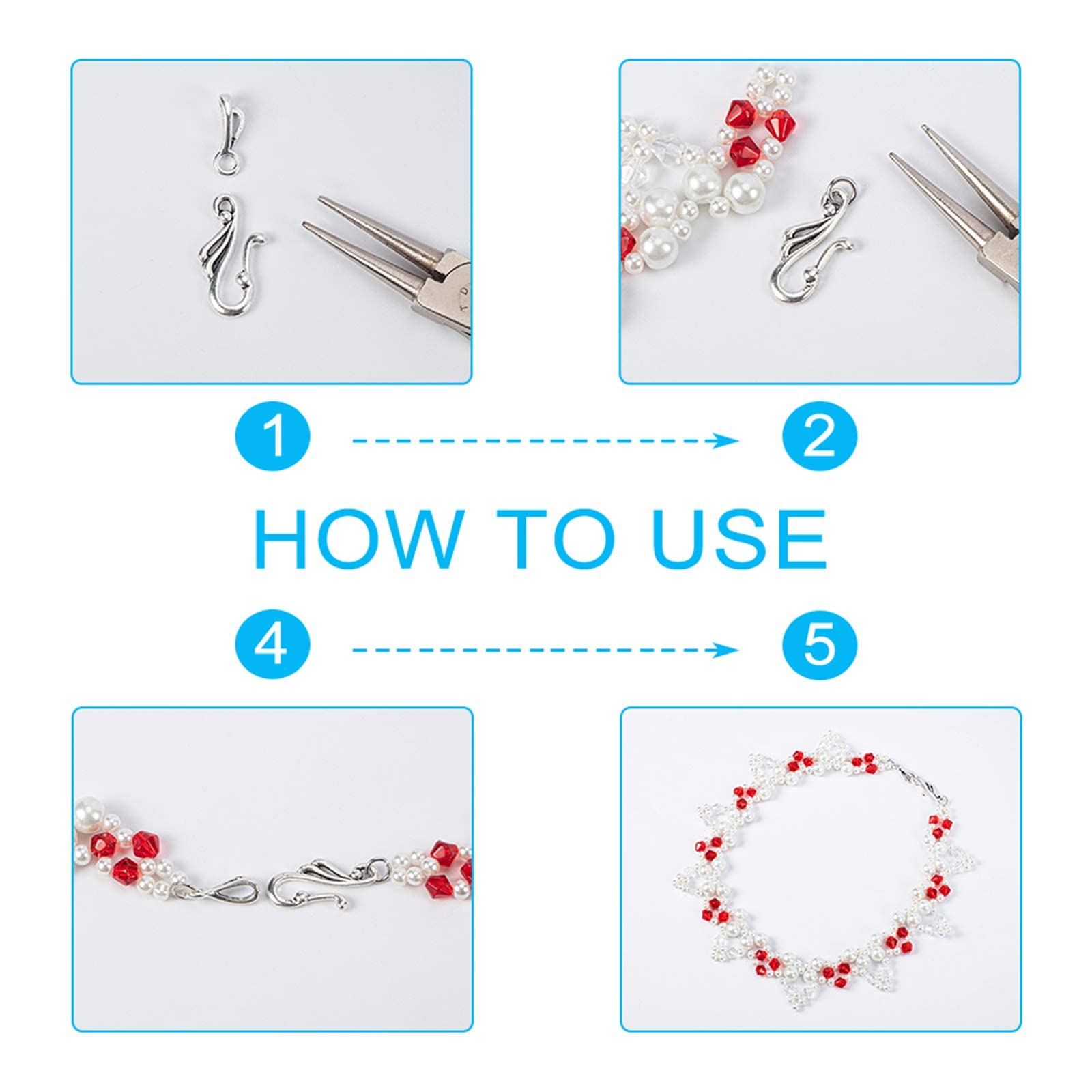 1

2

HOW TO USE

4

5