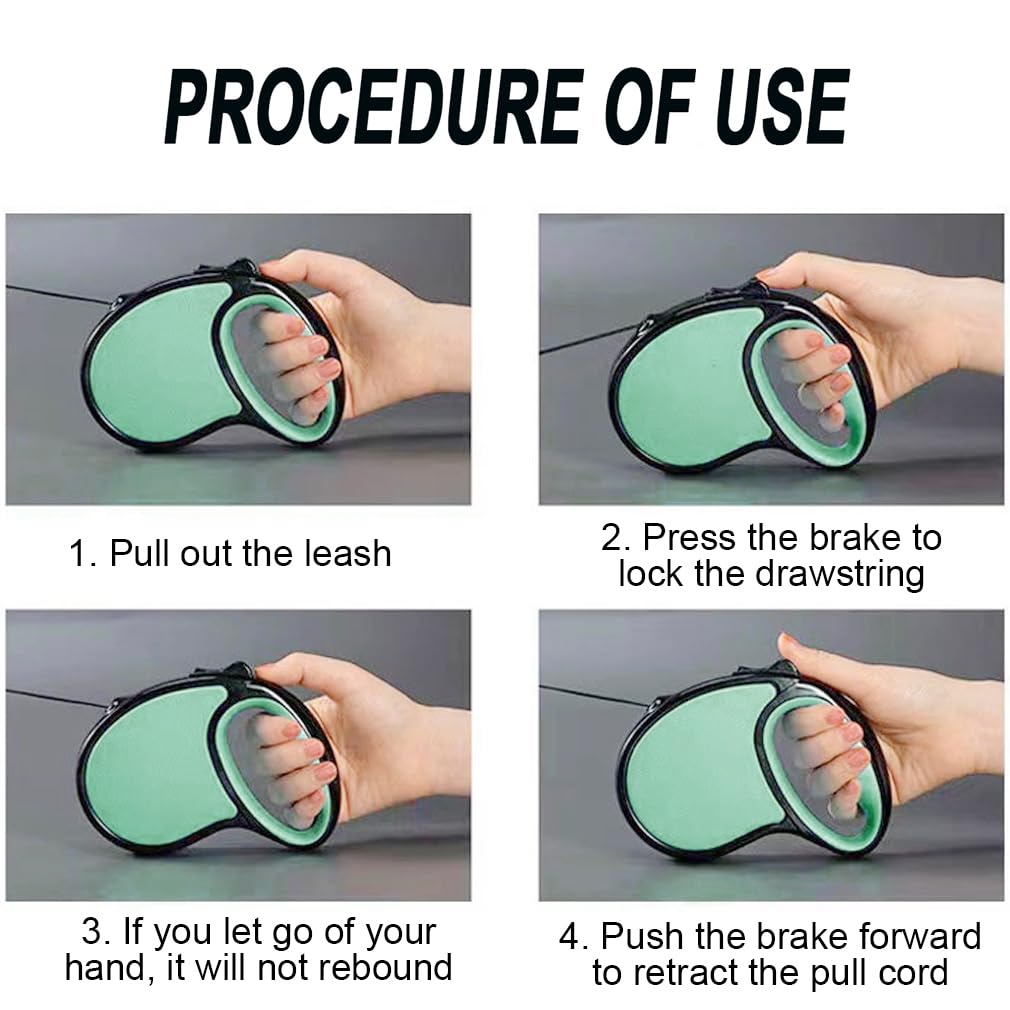 PROCEDURE OF USE

1. Pull out the leash

2. Press the brake to lock the drawstring

3. If you let go of your hand, it will not rebound

4. Push the brake forward to retract the pull cord