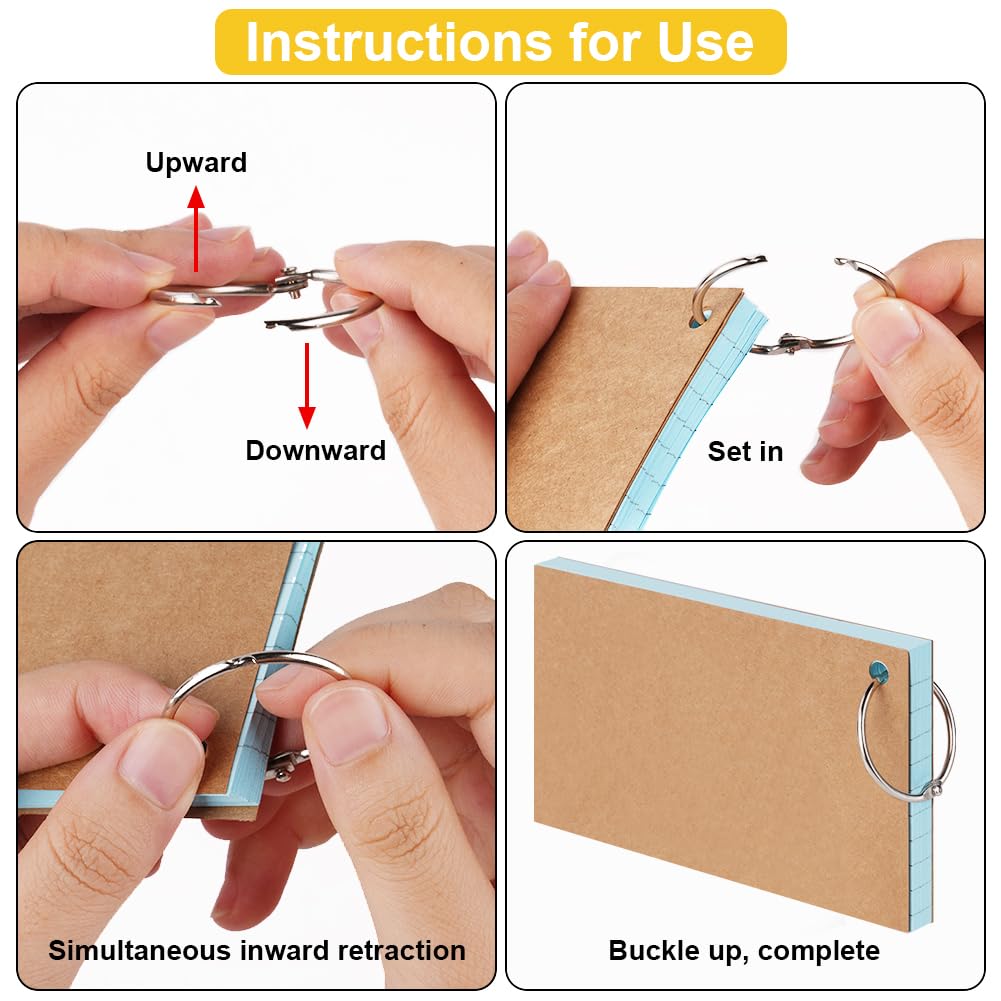 Instructions for Use

Upward

Downward

Set in

Simultaneous inward retraction

Buckle up, complete